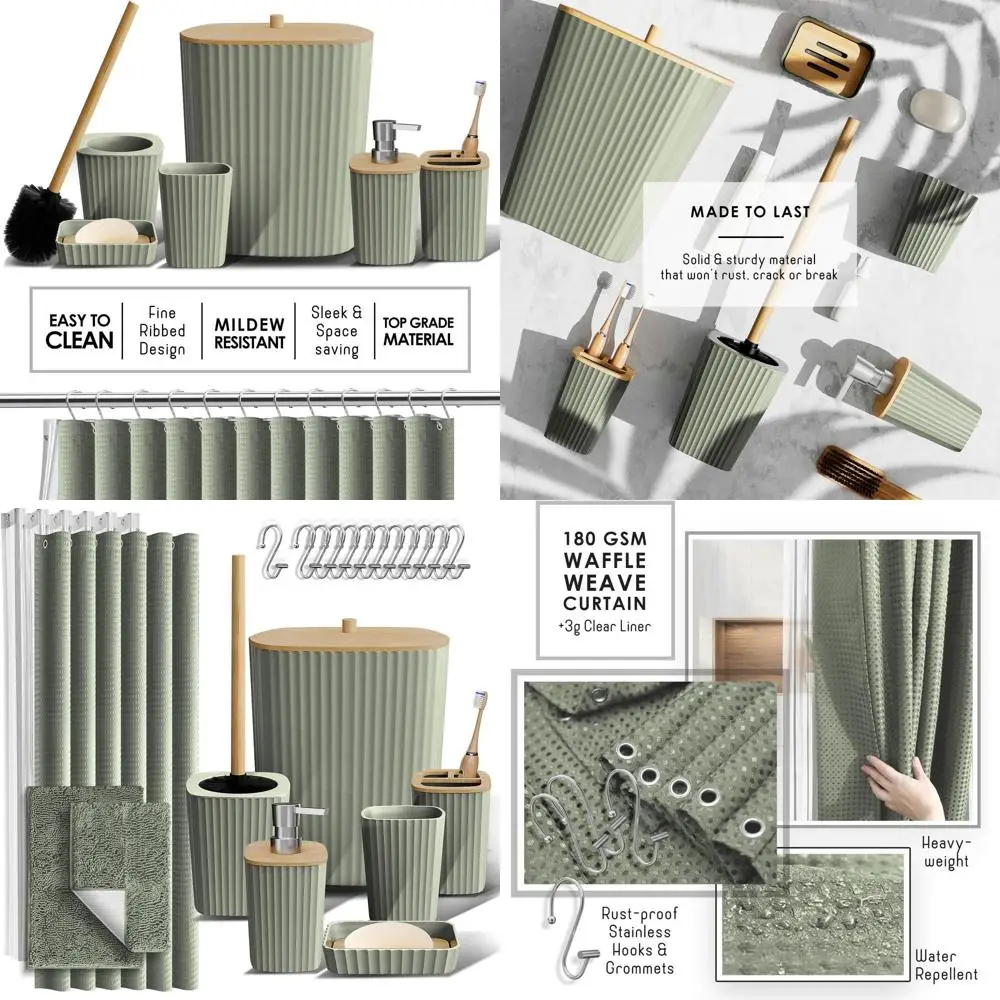 EASY TO CLEAN

Fine Ribbed Design

MILDEW RESISTANT

Sleek & Space saving

TOP GRADE MATERIAL

MADE TO LAST

Solid & sturdy material that won't rust, crack or break

180 GSM WAFFLE WEAVE CURTAIN

+3g Clear Liner

Heavy-weight

Rust-proof Stainless Hooks & Grommets

Water Repellent