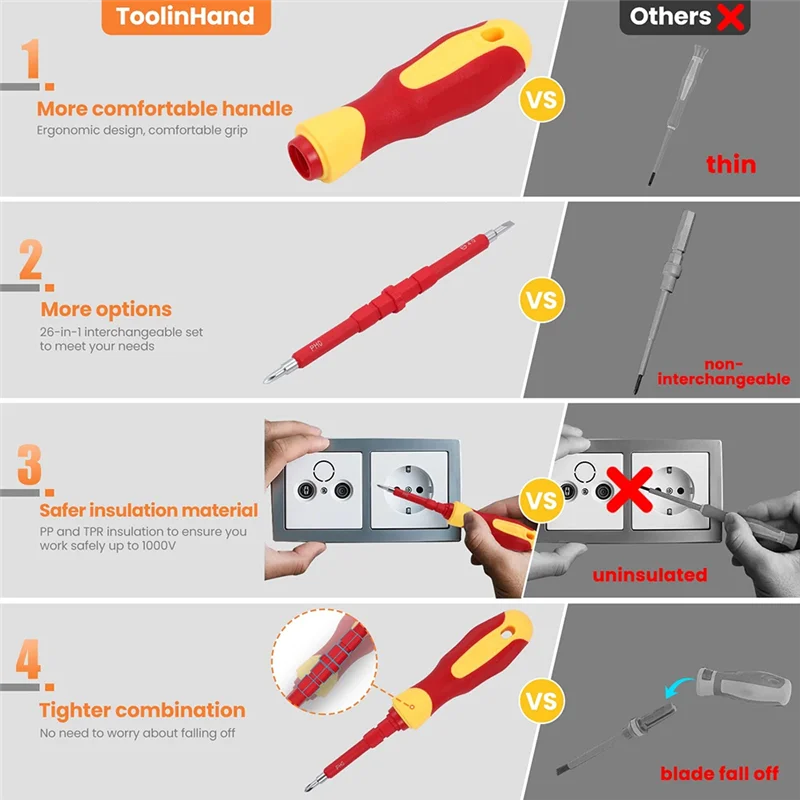 ToolinHand

Others

1.

More comfortable handle

Ergonomic design, comfortable grip

VS

thin

2.

More options

26-in-1 interchangeable set to meet your needs

PH0

VS

non-interchangeable

3.

Safer insulation material

PP and TPR insulation to ensure you work safely up to 1000V

VS

uninsulated

4.

Tighter combination

No need to worry about falling off

VS

blade fall off