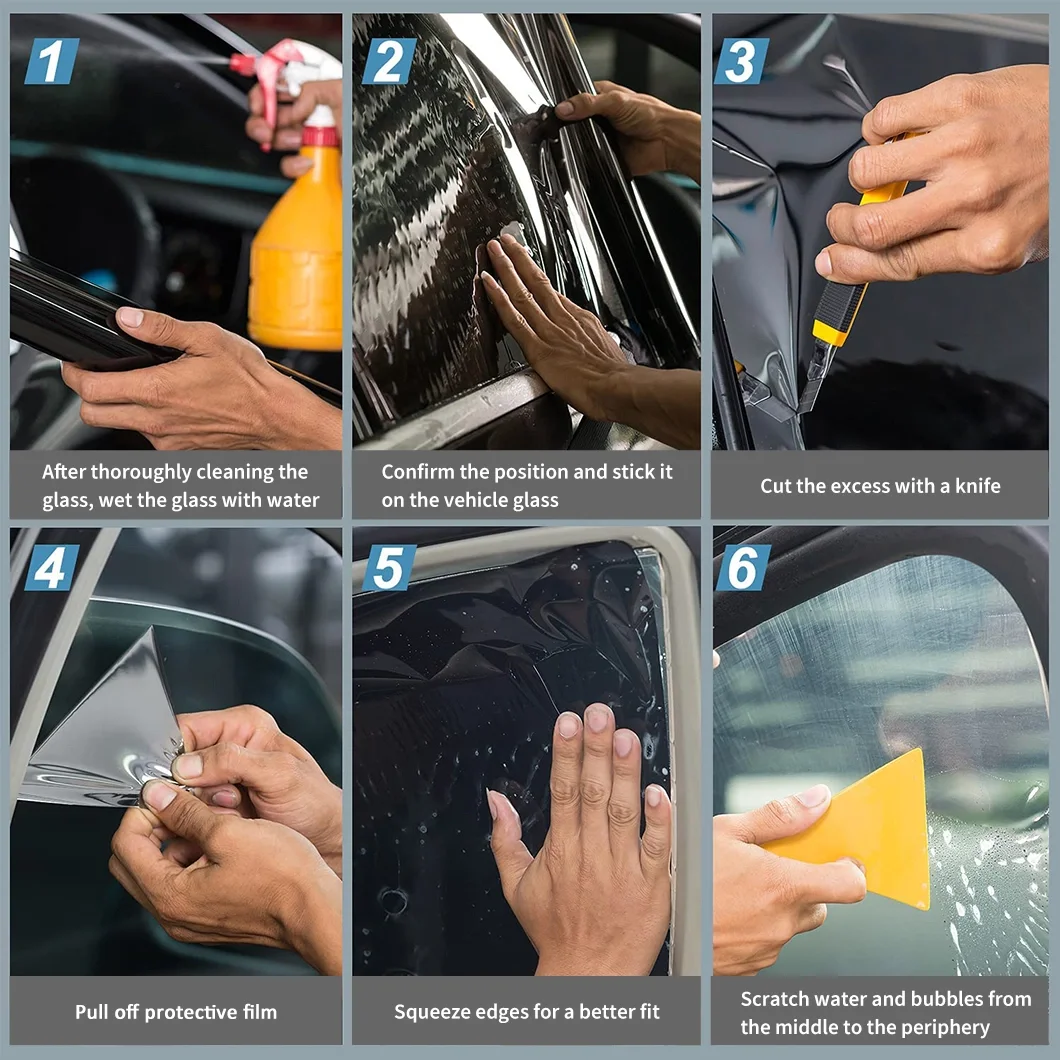 1

After thoroughly cleaning the glass, wet the glass with water

2

Confirm the position and stick it on the vehicle glass

3

Cut the excess with a knife

4

Pull off protective film

5

Squeeze edges for a better fit

6

Scratch water and bubbles from the middle to the periphery