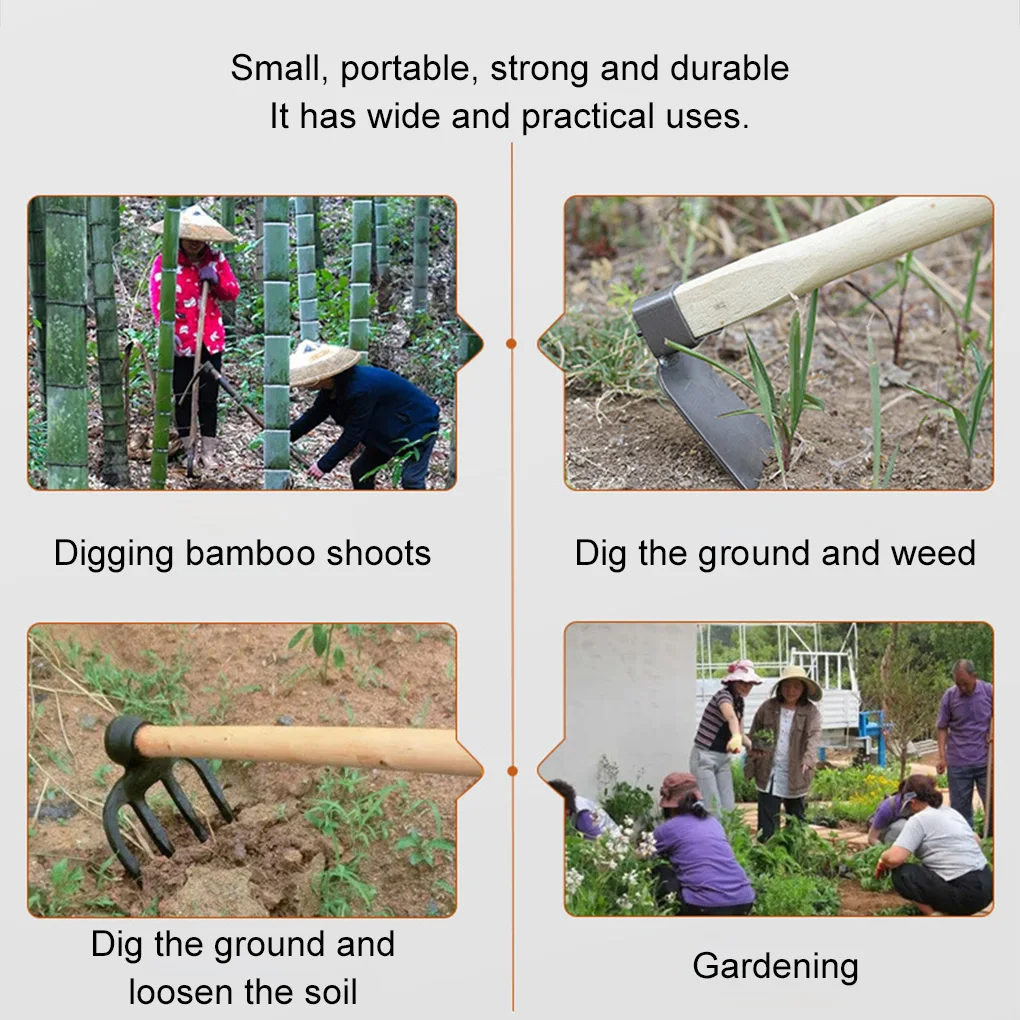 Small, portable, strong and durable
It has wide and practical uses.

Digging bamboo shoots

Dig the ground and weed

Dig the ground and loosen the soil

Gardening