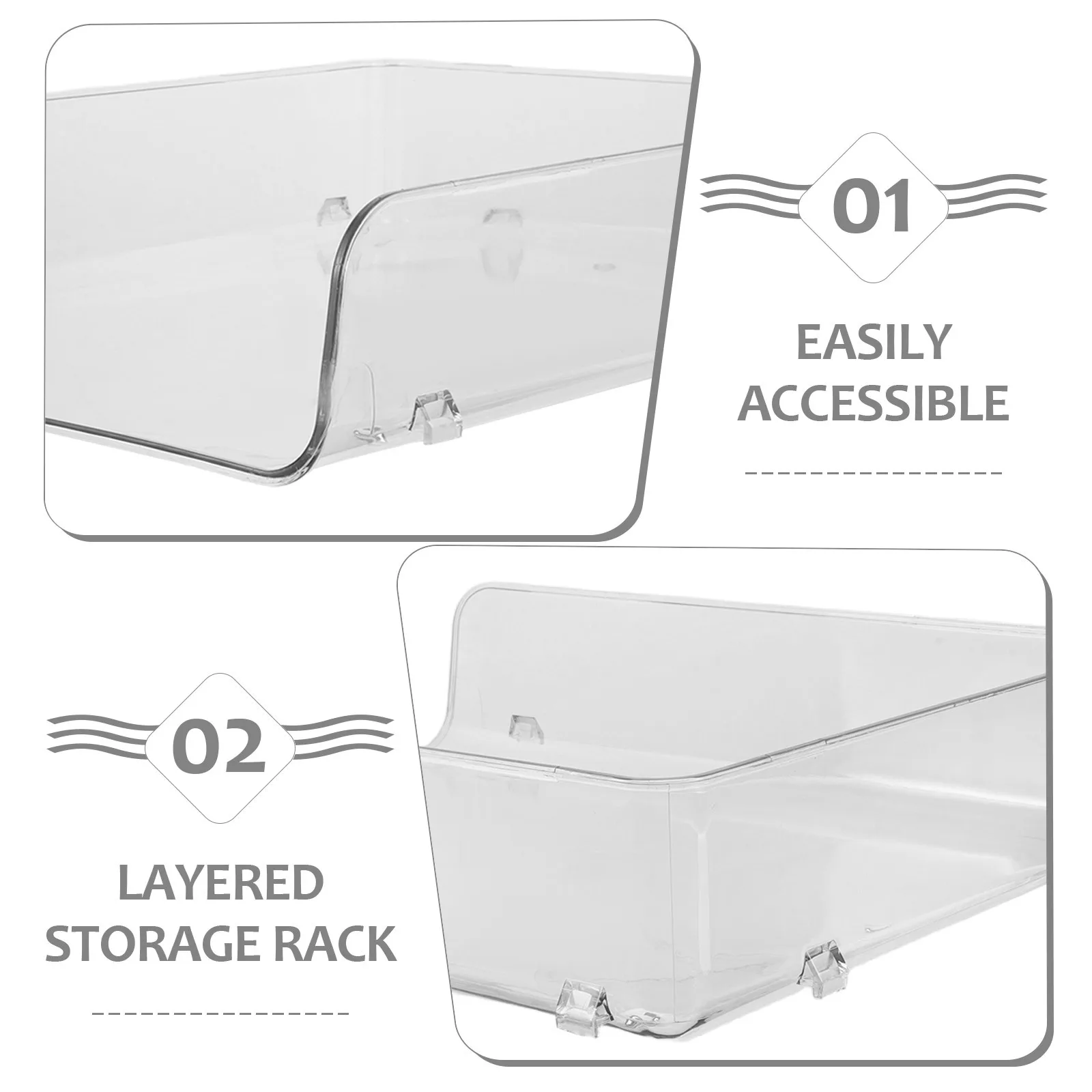 01

EASILY ACCESSIBLE

02

LAYERED STORAGE RACK