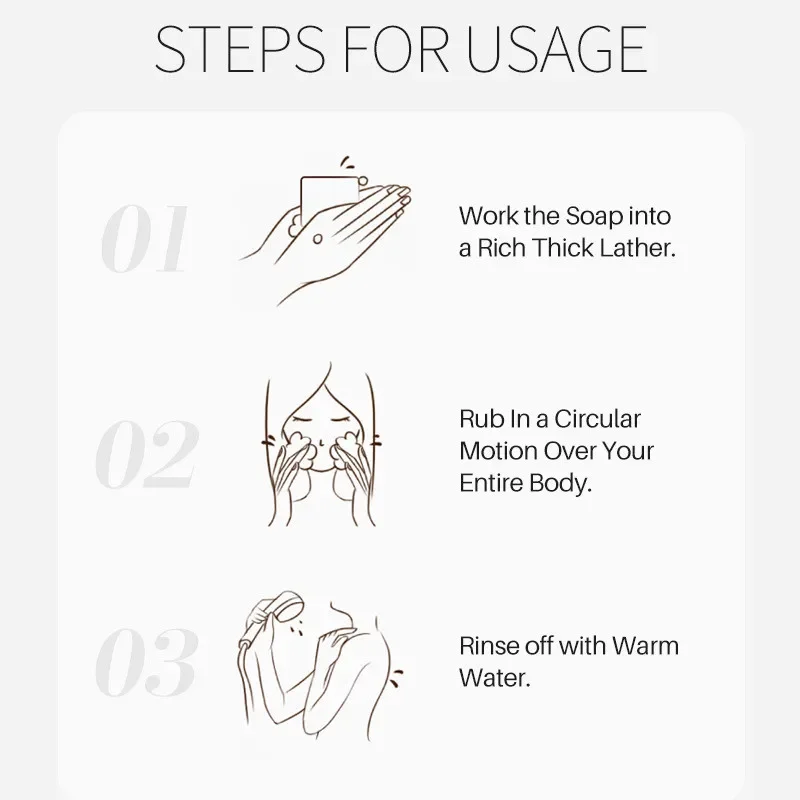 STEPS FOR USAGE

01

Work the Soap into a Rich Thick Lather.

02

Rub In a Circular Motion Over Your Entire Body.

03

Rinse off with Warm Water.