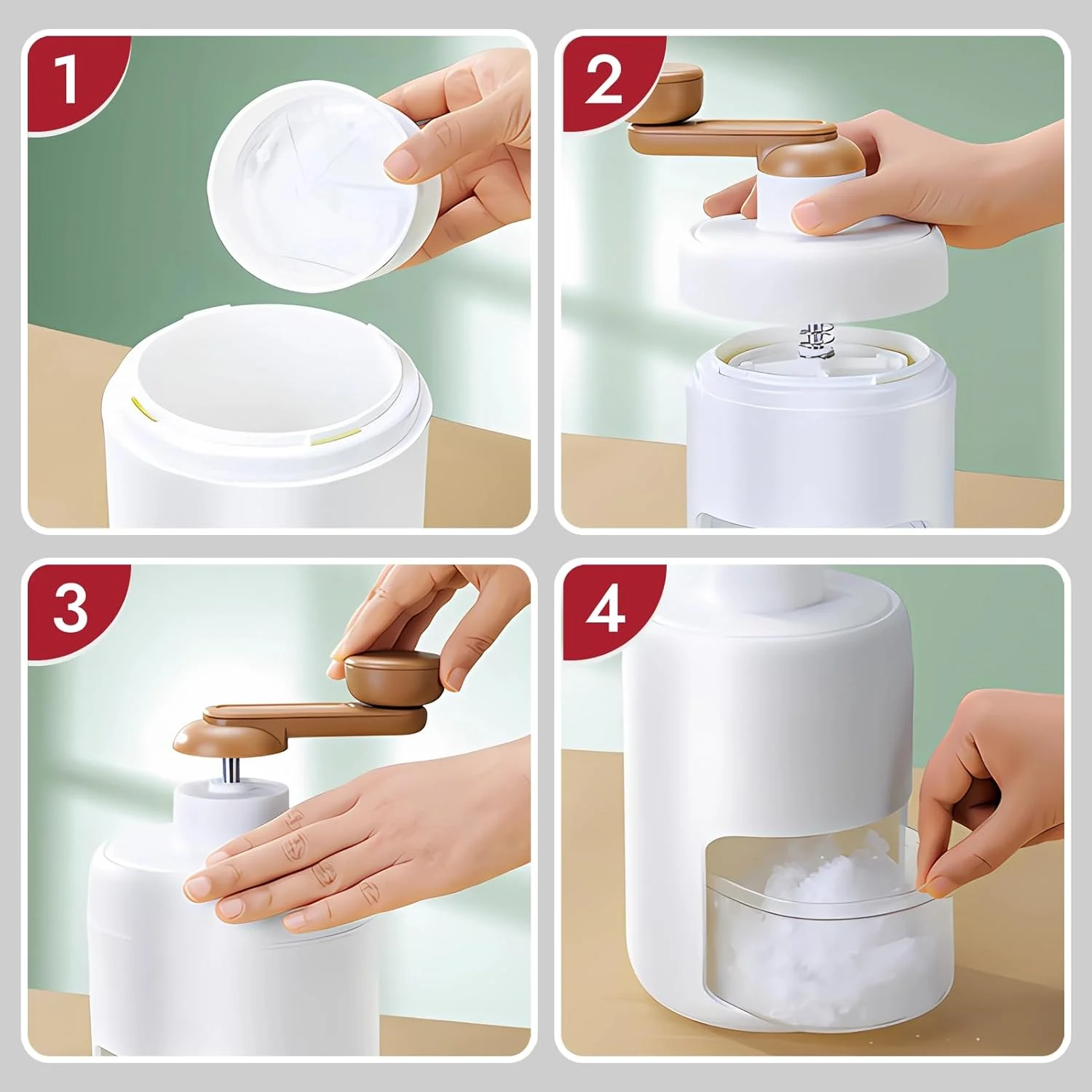 1

2

3

4