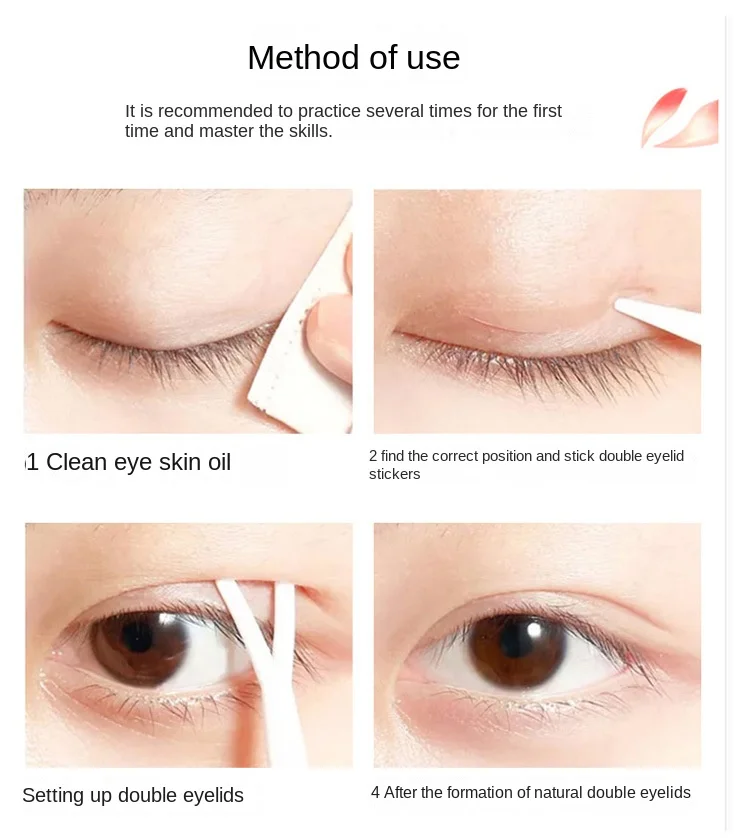 Method of use

It is recommended to practice several times for the first time and master the skills.

1 Clean eye skin oil

2 find the correct position and stick double eyelid stickers

Setting up double eyelids

4 After the formation of natural double eyelids