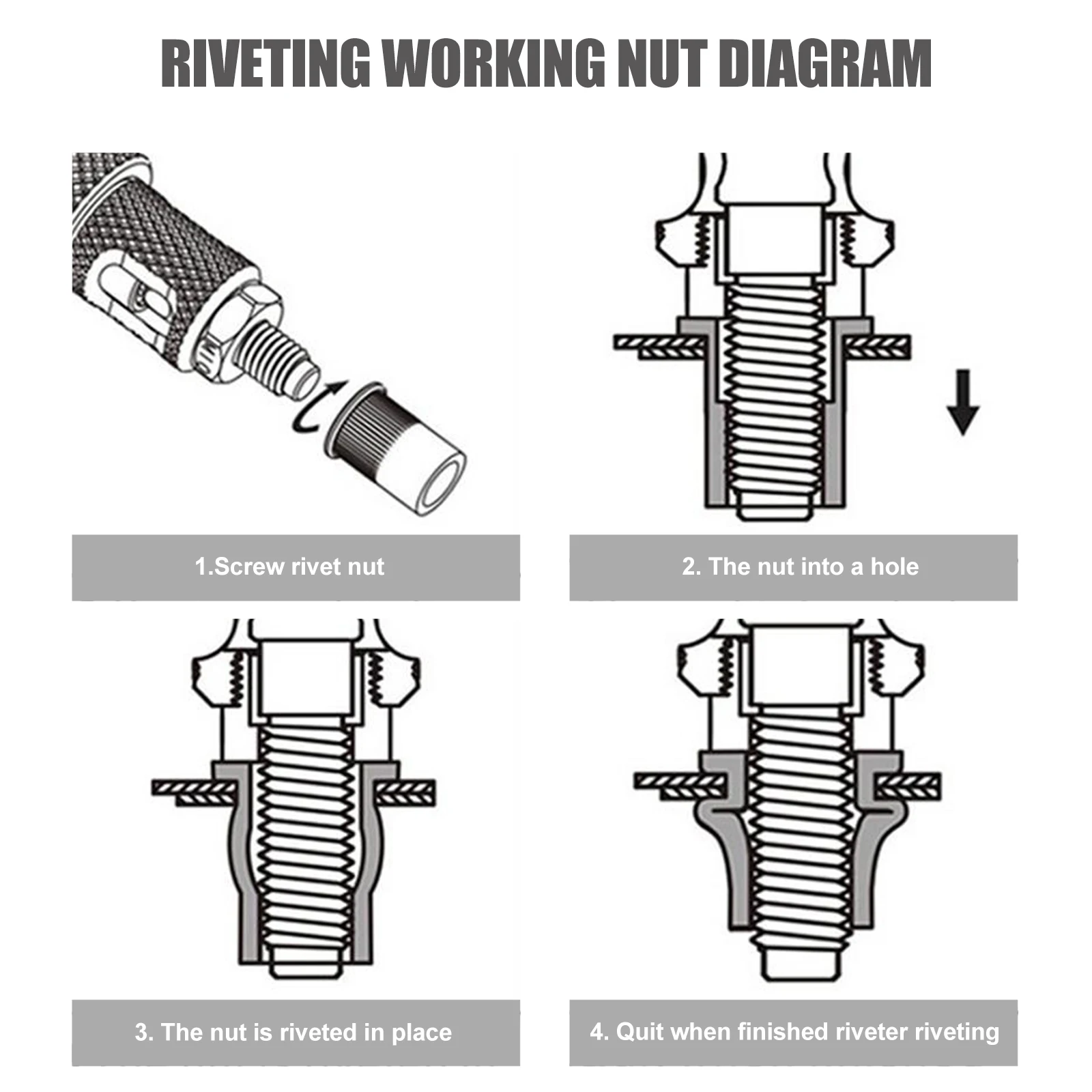 RIVETING WORKING NUT DIAGRAM

1.Screw rivet nut

2. The nut into a hole

3. The nut is riveted in place

4. Quit when finished riveter riveting