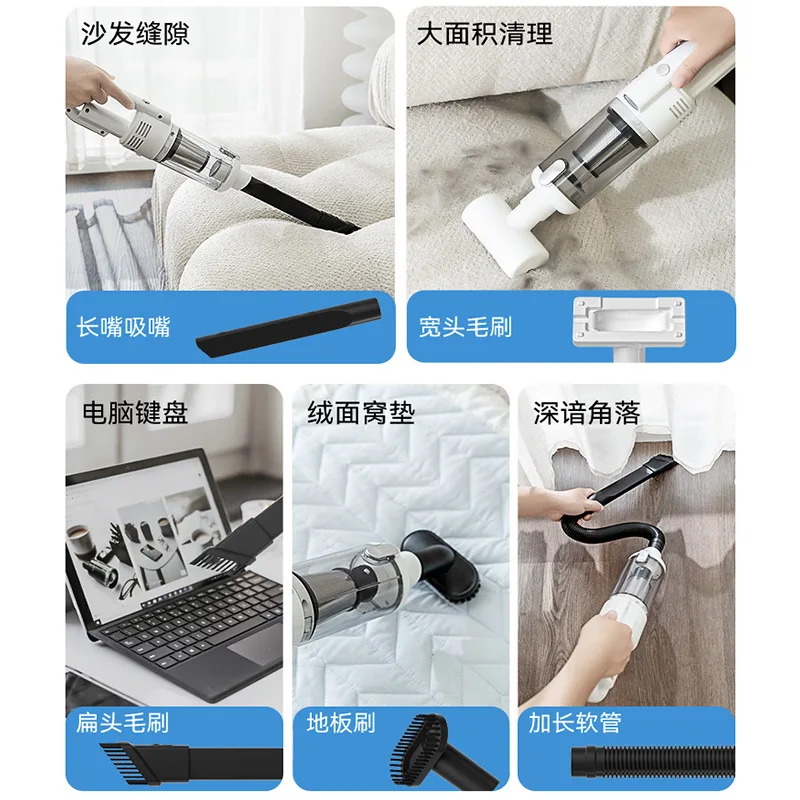 沙发缝隙

长嘴吸嘴

大面积清理

宽头毛刷

电脑键盘

扁头毛刷

绒面窝垫

地板刷

深谙角落

加长软管