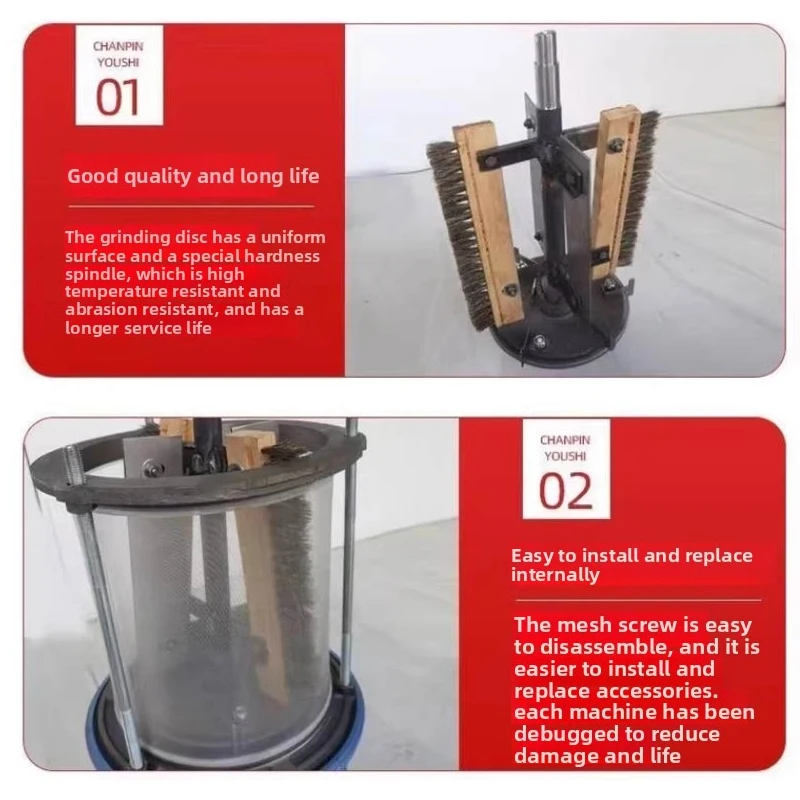 CHANPIN
YOUSHI
01

Good quality and long life

The grinding disc has a uniform surface and a special hardness spindle, which is high temperature resistant and abrasion resistant, and has a longer service life

CHANPIN
YOUSHI
02

Easy to install and replace internally

The mesh screw is easy to disassemble, and it is easier to install and replace accessories. each machine has been debugged to reduce damage and life