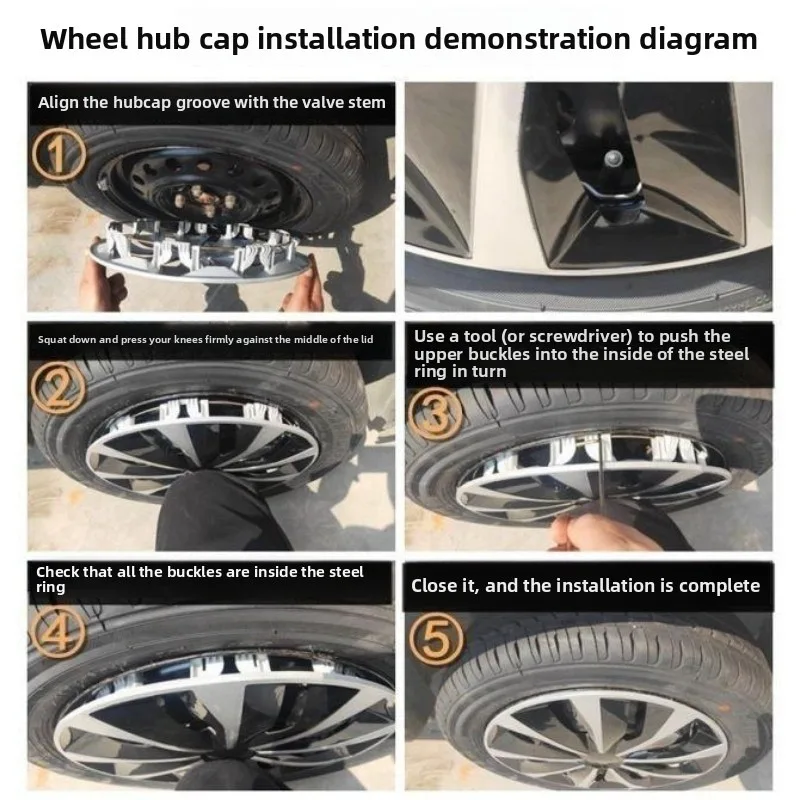 Wheel hub cap installation demonstration diagram

Align the hubcap groove with the valve stem

①

Squat down and press your knees firmly against the middle of the lid

②

Use a tool (or screwdriver) to push the upper buckles into the inside of the steel ring in turn

③

Check that all the buckles are inside the steel ring

④

Close it, and the installation is complete

⑤