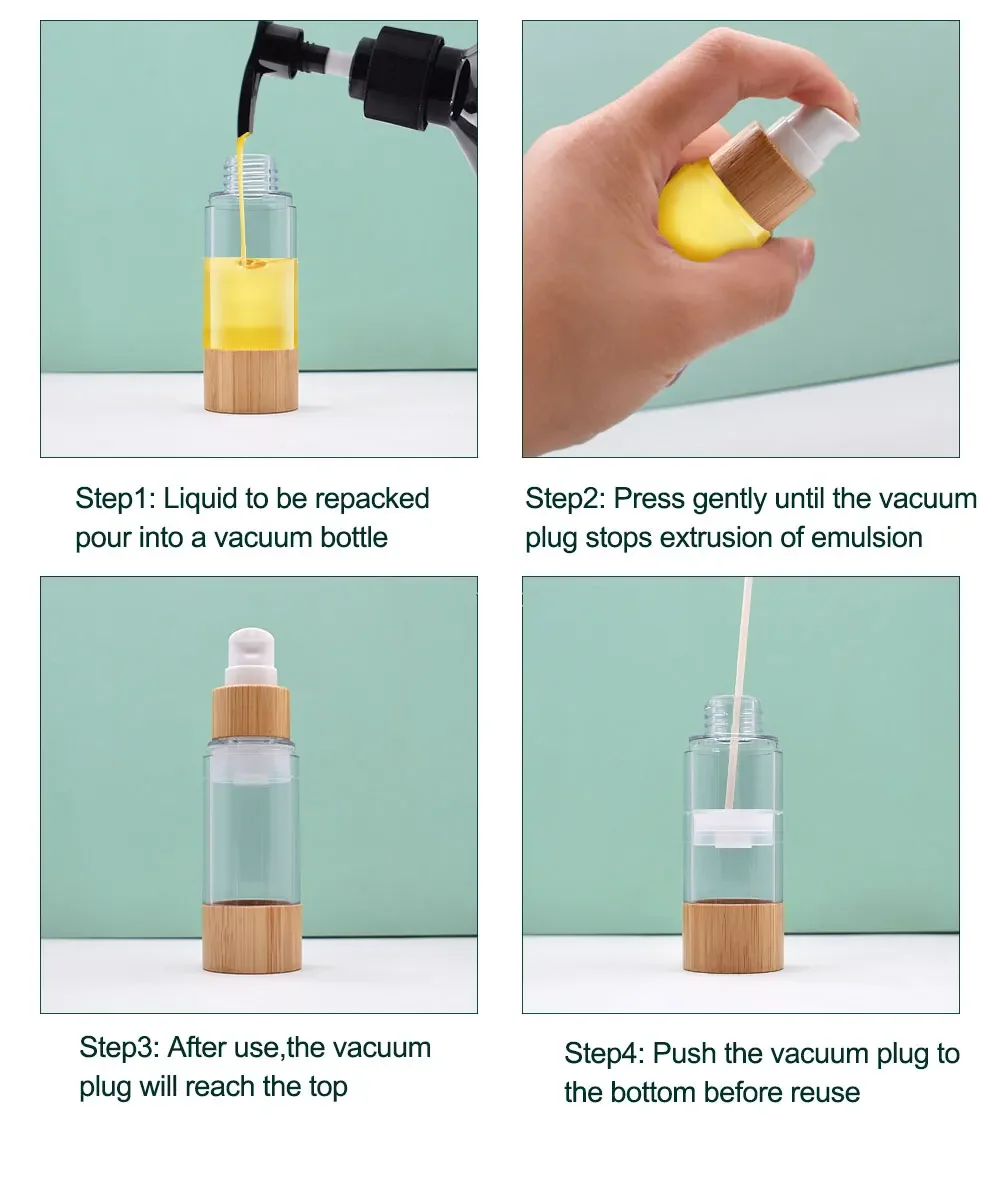 Step1: Liquid to be repacked pour into a vacuum bottle

Step2: Press gently until the vacuum plug stops extrusion of emulsion

Step3: After use,the vacuum plug will reach the top

Step4: Push the vacuum plug to the bottom before reuse