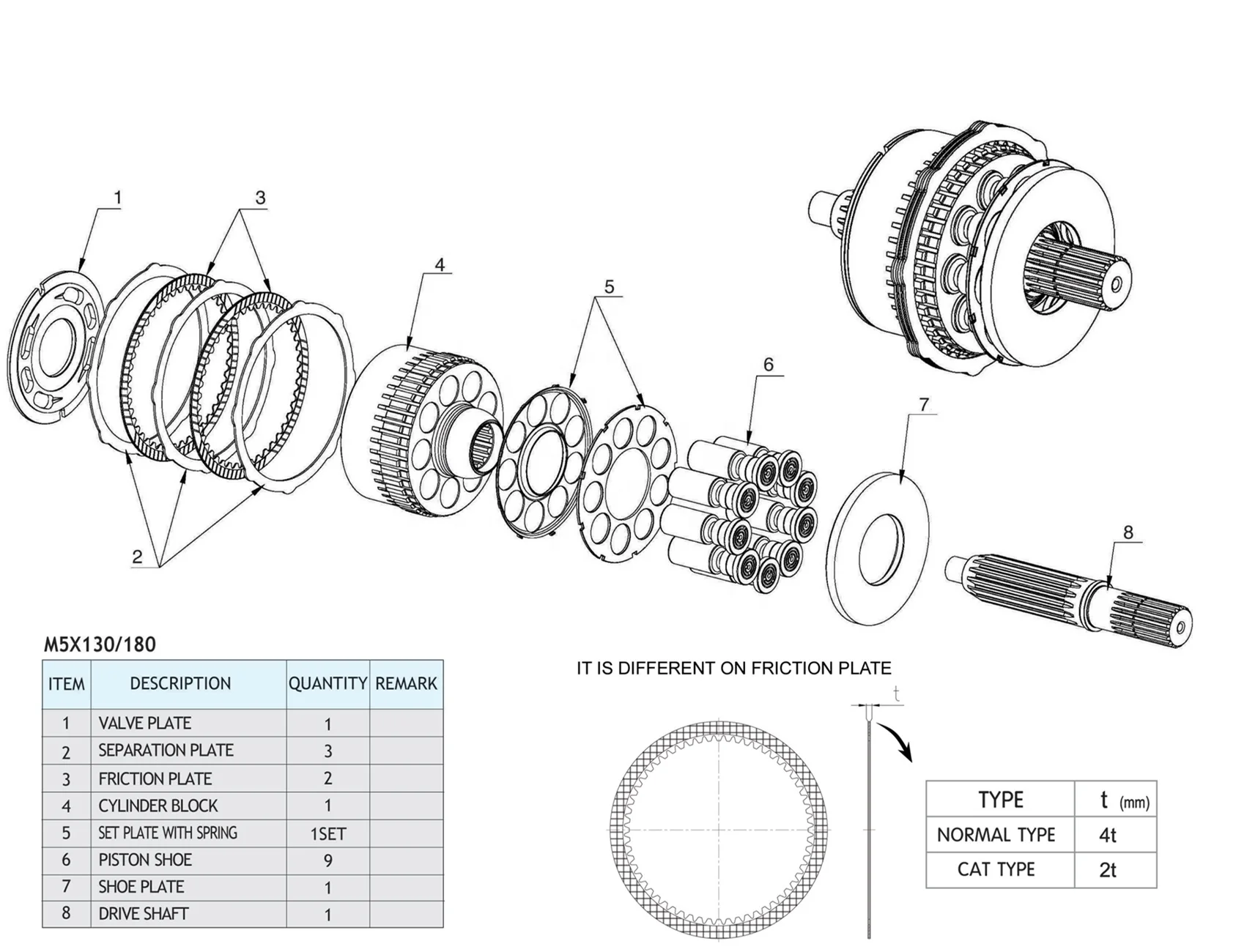 1
3
4
5
6
7
8
2

M5X130/180

| ITEM | DESCRIPTION | QUANTITY | REMARK |
|---|---|---|---|
| 1 | VALVE PLATE | 1 | |
| 2 | SEPARATION PLATE | 3 | |
| 3 | FRICTION PLATE | 2 | |
| 4 | CYLINDER BLOCK | 1 | |
| 5 | SET PLATE WITH SPRING | 1SET | |
| 6 | PISTON SHOE | 9 | |
| 7 | SHOE PLATE | 1 | |
| 8 | DRIVE SHAFT | 1 | |

IT IS DIFFERENT ON FRICTION PLATE

t

| TYPE | t (mm) |
|---|---|
| NORMAL TYPE | 4t |
| CAT TYPE | 2t |