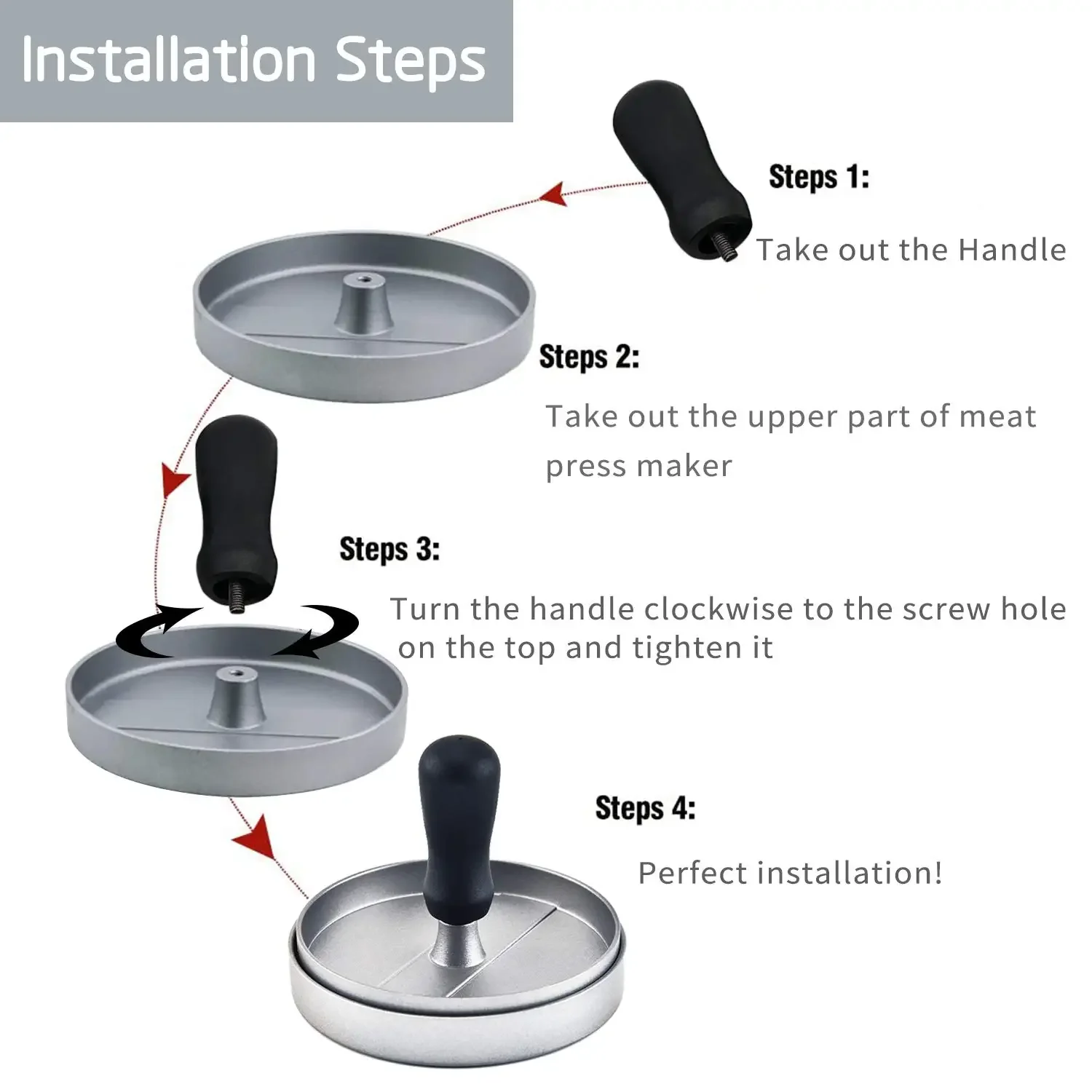 Installation Steps

Steps 1:

Take out the Handle

Steps 2:

Take out the upper part of meat press maker

Steps 3:

Turn the handle clockwise to the screw hole on the top and tighten it

Steps 4:

Perfect installation!