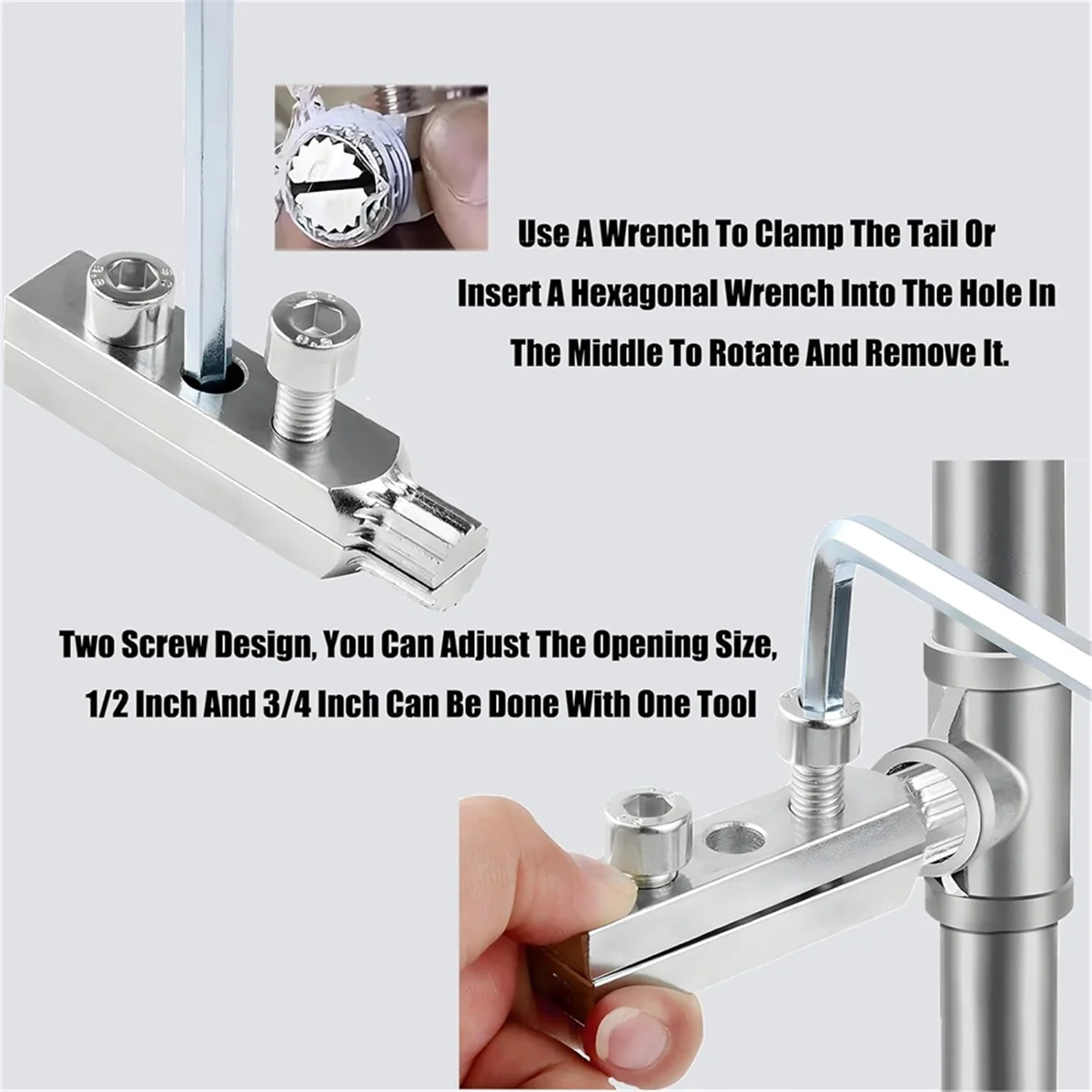 Use A Wrench To Clamp The Tail Or Insert A Hexagonal Wrench Into The Hole In The Middle To Rotate And Remove It.

Two Screw Design, You Can Adjust The Opening Size, 1/2 Inch And 3/4 Inch Can Be Done With One Tool