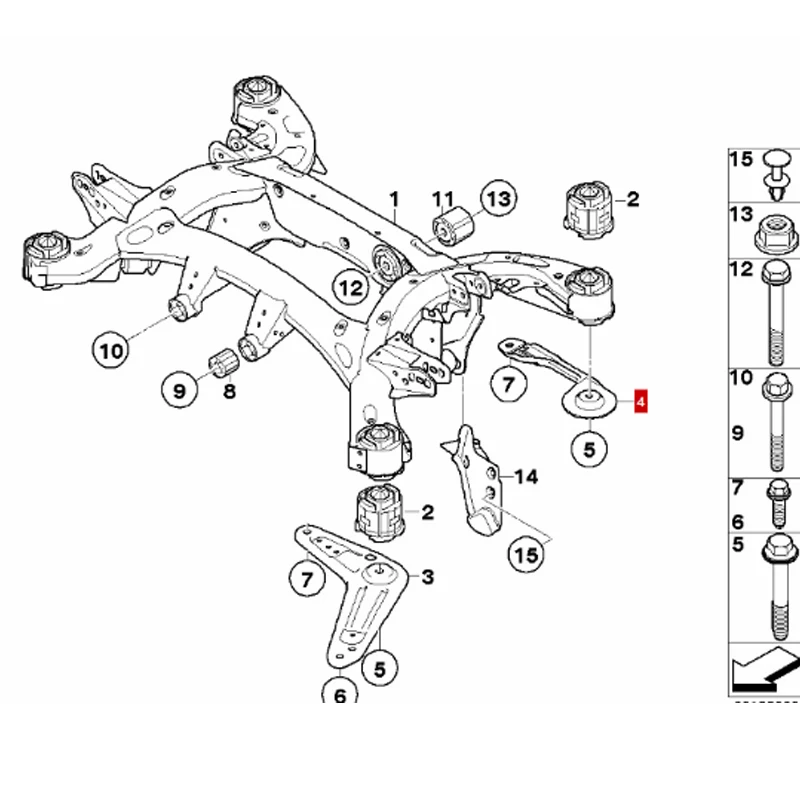 1
11
13
2
12
10
9
8
7
4
5
14
2
15
7
3
5
6
15
13
12
10
9
7
6
5