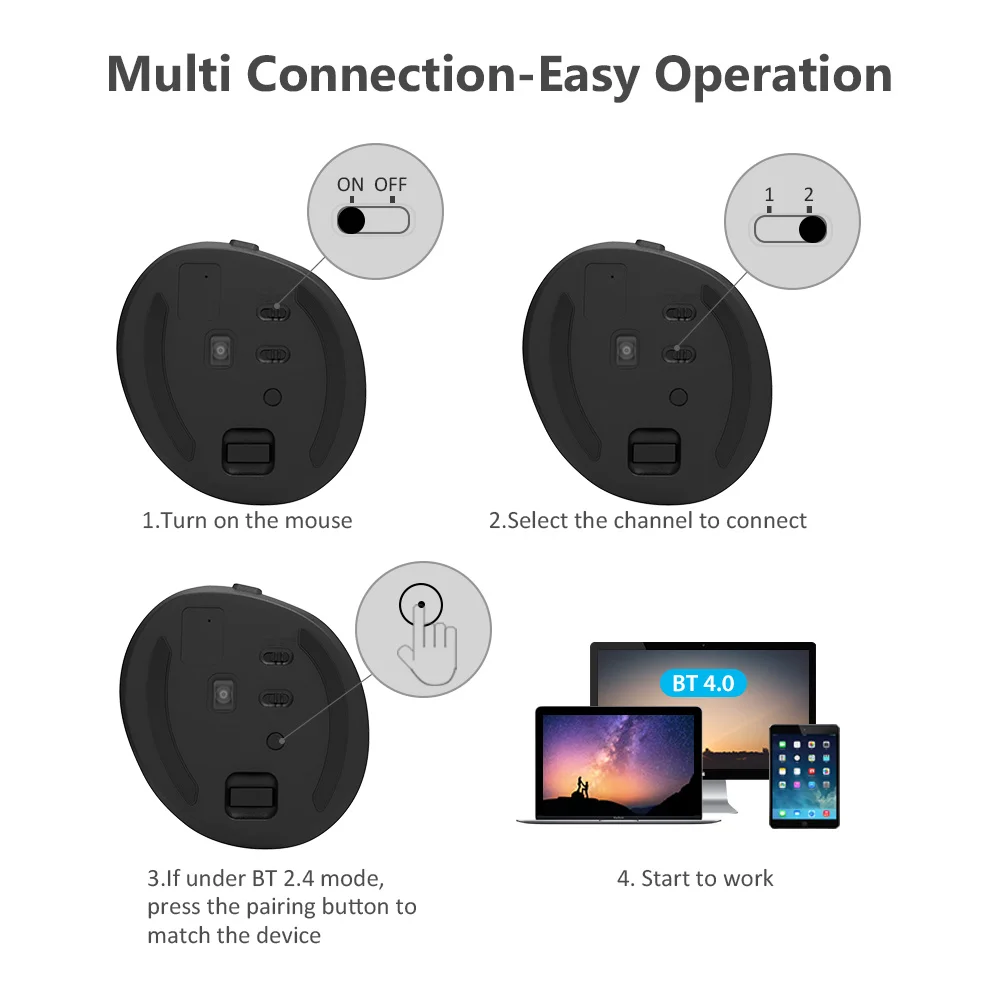 Multi Connection-Easy Operation

ON OFF

1.Turn on the mouse

1 2

2.Select the channel to connect

3.If under BT 2.4 mode, press the pairing button to match the device

BT 4.0

4. Start to work