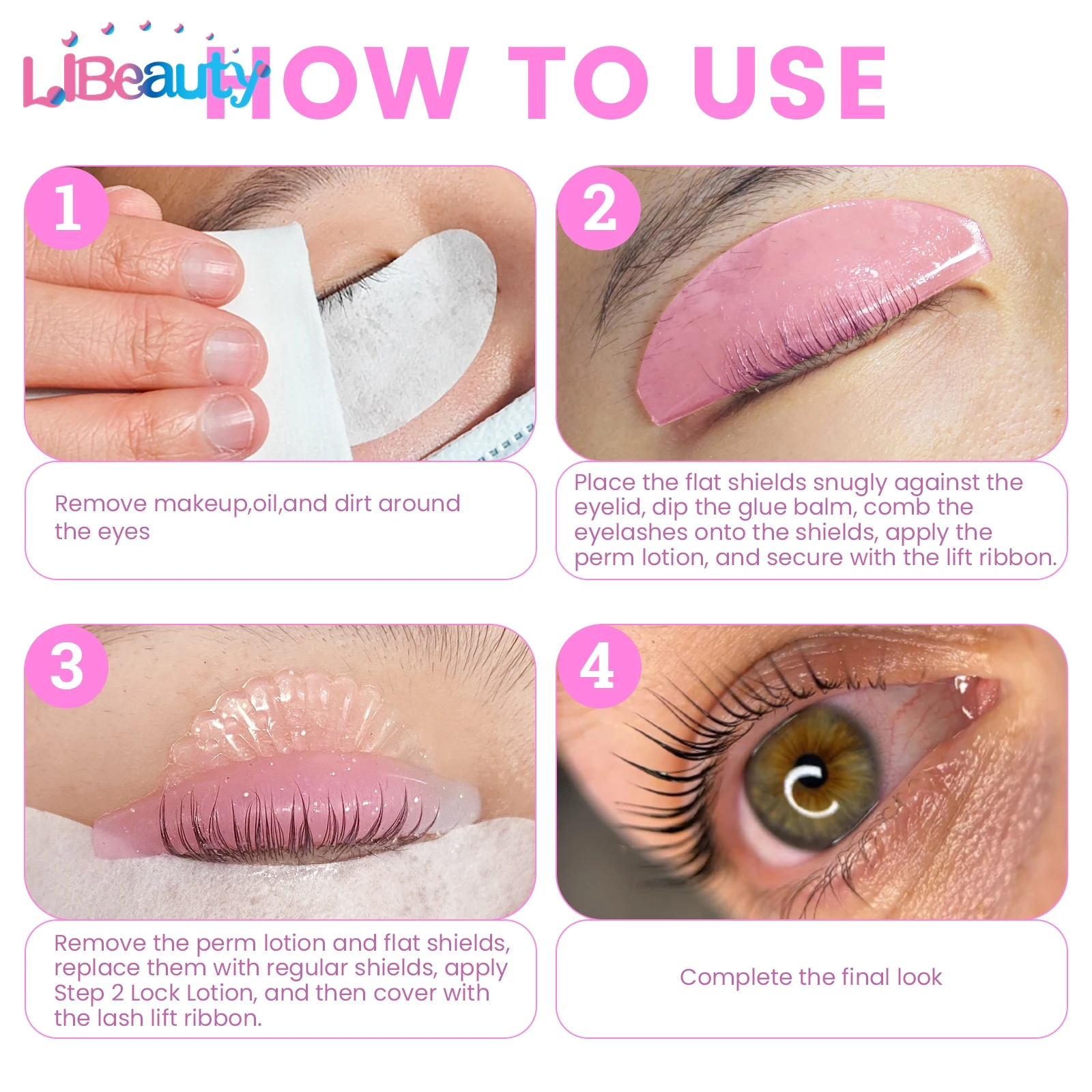 LiBeauty

HOW TO USE

1

Remove makeup,oil,and dirt around the eyes

2

Place the flat shields snugly against the eyelid, dip the glue balm, comb the eyelashes onto the shields, apply the perm lotion, and secure with the lift ribbon.

3

Remove the perm lotion and flat shields, replace them with regular shields, apply Step 2 Lock Lotion, and then cover with the lash lift ribbon.

4

Complete the final look