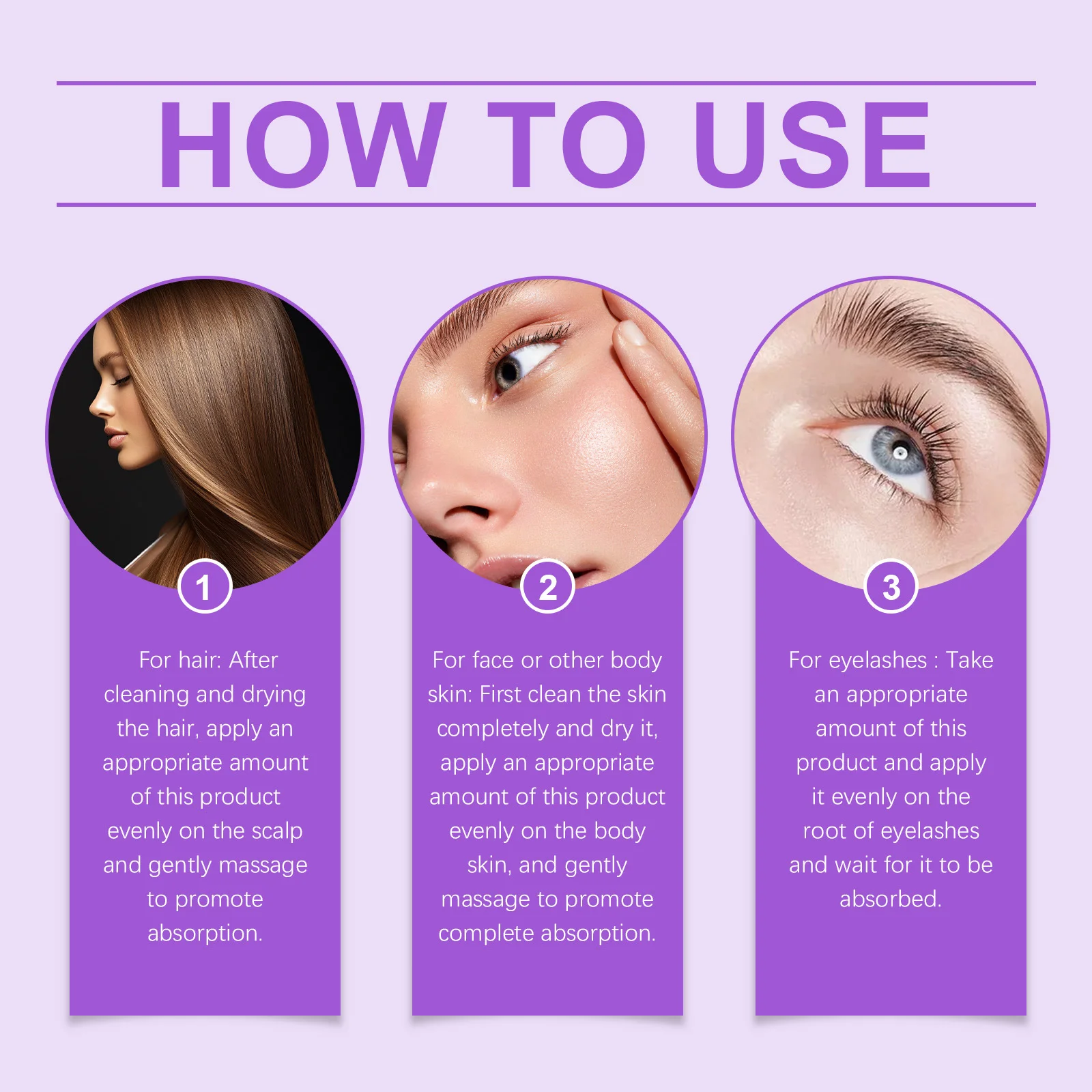 HOW TO USE

1

For hair: After cleaning and drying the hair, apply an appropriate amount of this product evenly on the scalp and gently massage to promote absorption.

2

For face or other body skin: First clean the skin completely and dry it, apply an appropriate amount of this product evenly on the body skin, and gently massage to promote complete absorption.

3

For eyelashes : Take an appropriate amount of this product and apply it evenly on the root of eyelashes and wait for it to be absorbed.