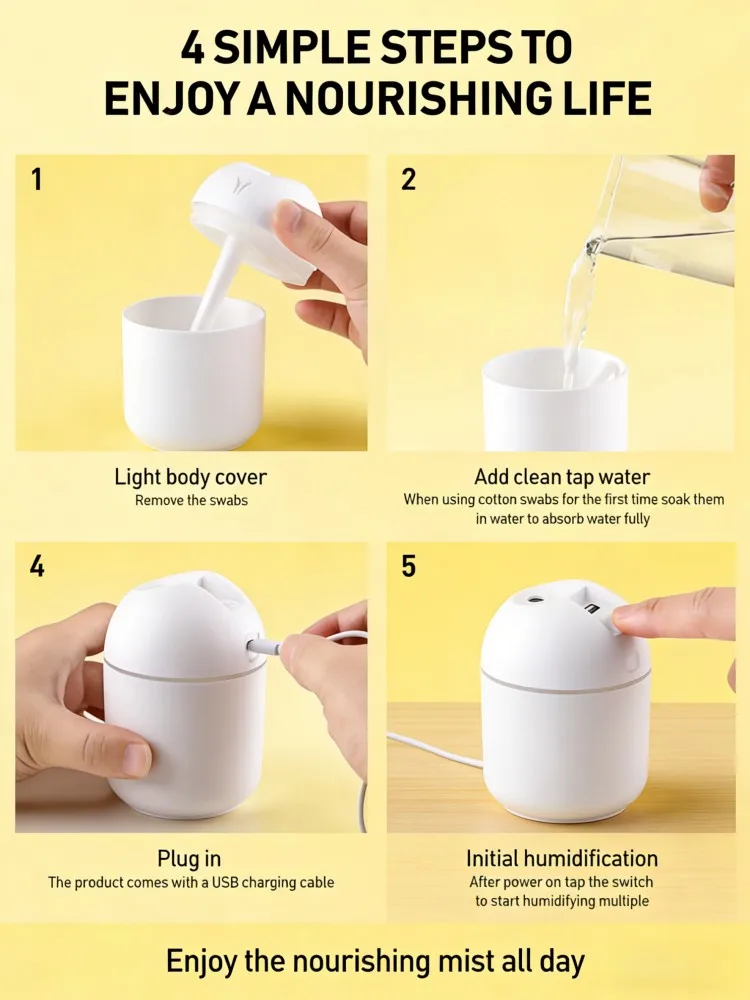 4 SIMPLE STEPS TO ENJOY A NOURISHING LIFE

1

Light body cover
Remove the swabs

2

Add clean tap water
When using cotton swabs for the first time soak them in water to absorb water fully

4

Plug in
The product comes with a USB charging cable

5

Initial humidification
After power on tap the switch to start humidifying multiple

Enjoy the nourishing mist all day