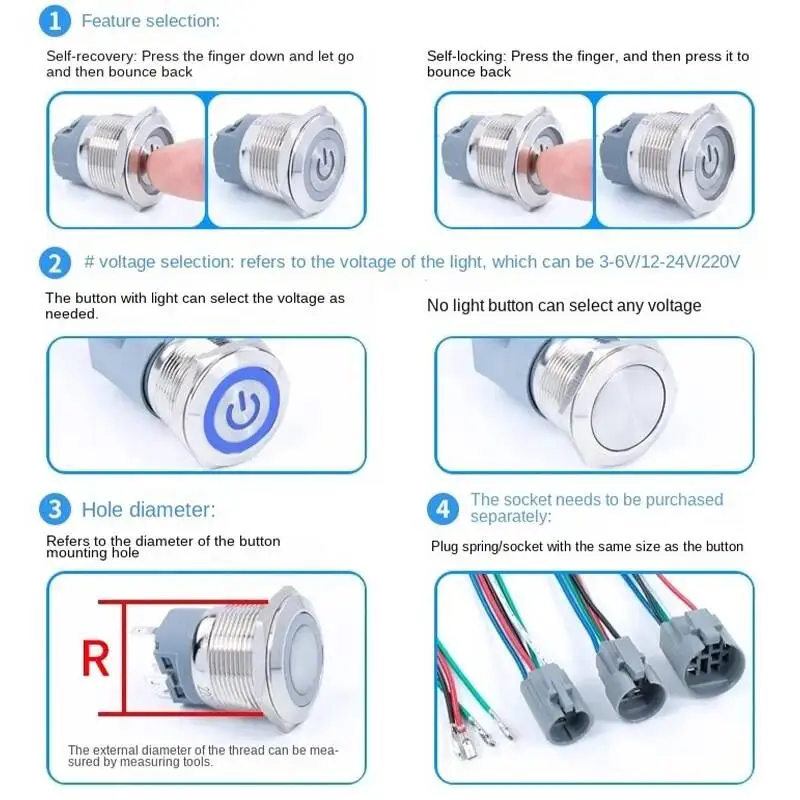 1 Feature selection:

Self-recovery: Press the finger down and let go and then bounce back

Self-locking: Press the finger, and then press it to bounce back

2 # voltage selection: refers to the voltage of the light, which can be 3-6V/12-24V/220V

The button with light can select the voltage as needed.

No light button can select any voltage

3 Hole diameter:

Refers to the diameter of the button mounting hole

R

The external diameter of the thread can be measured by measuring tools.

4 The socket needs to be purchased separately:

Plug spring/socket with the same size as the button