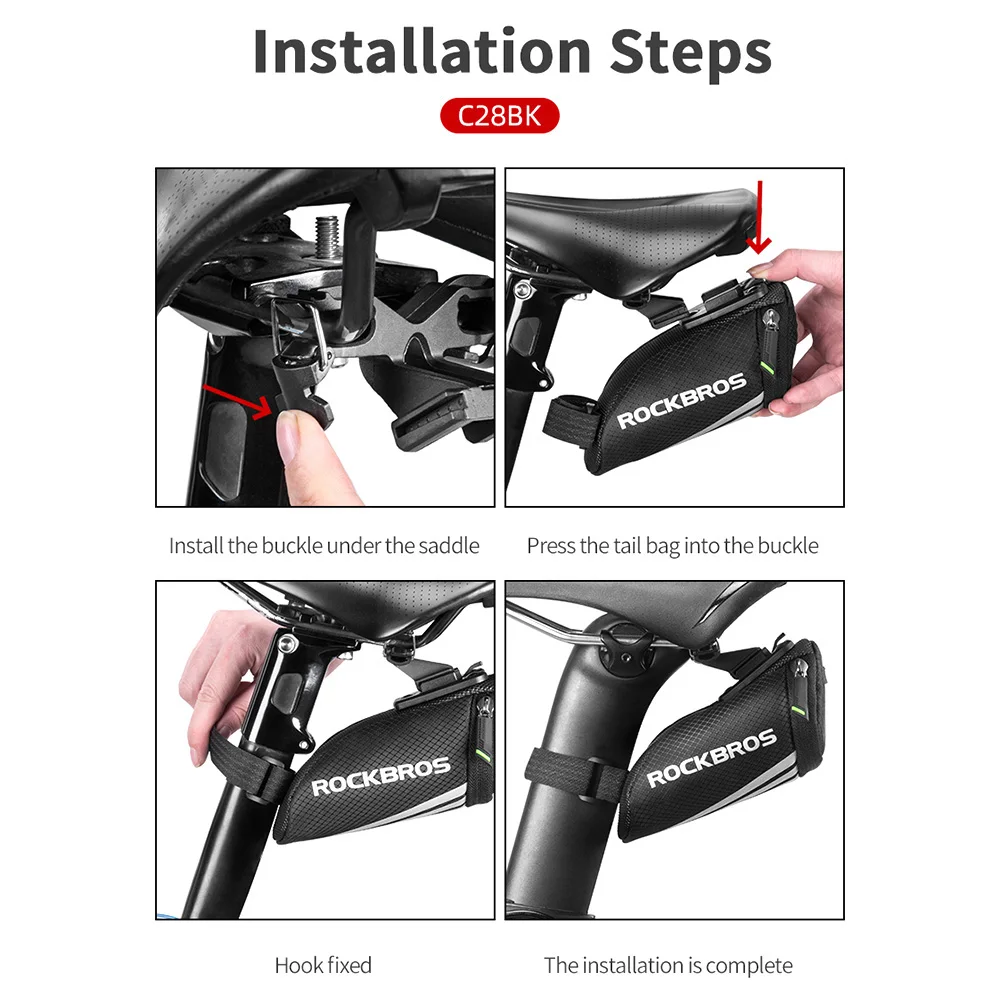 Installation Steps

C28BK

ROCKBROS

Install the buckle under the saddle

Press the tail bag into the buckle

ROCKBROS

ROCKBROS

Hook fixed

The installation is complete