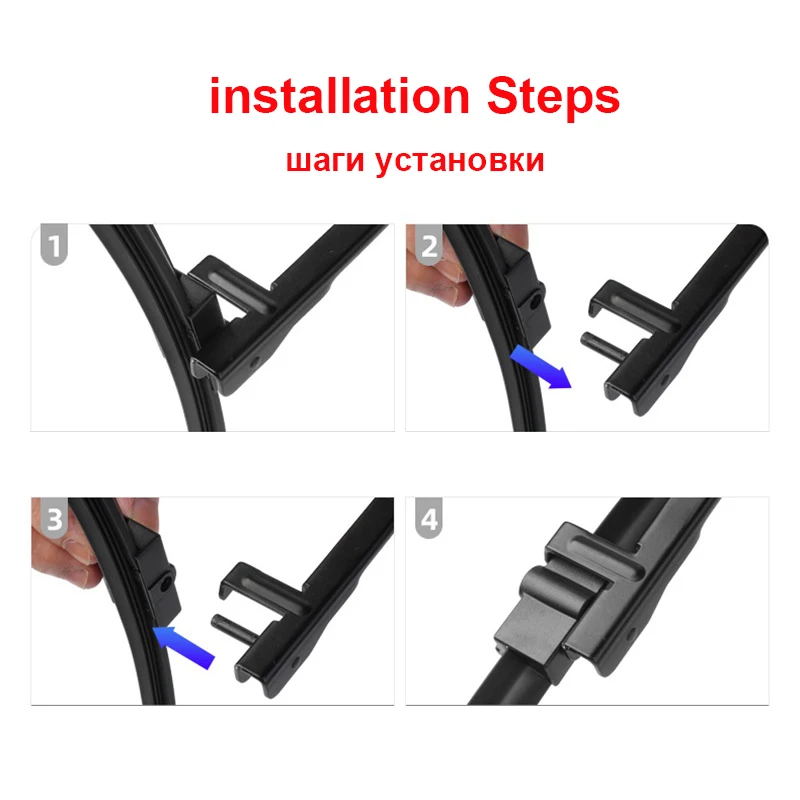 installation Steps

шаги установки

1

2

3

4