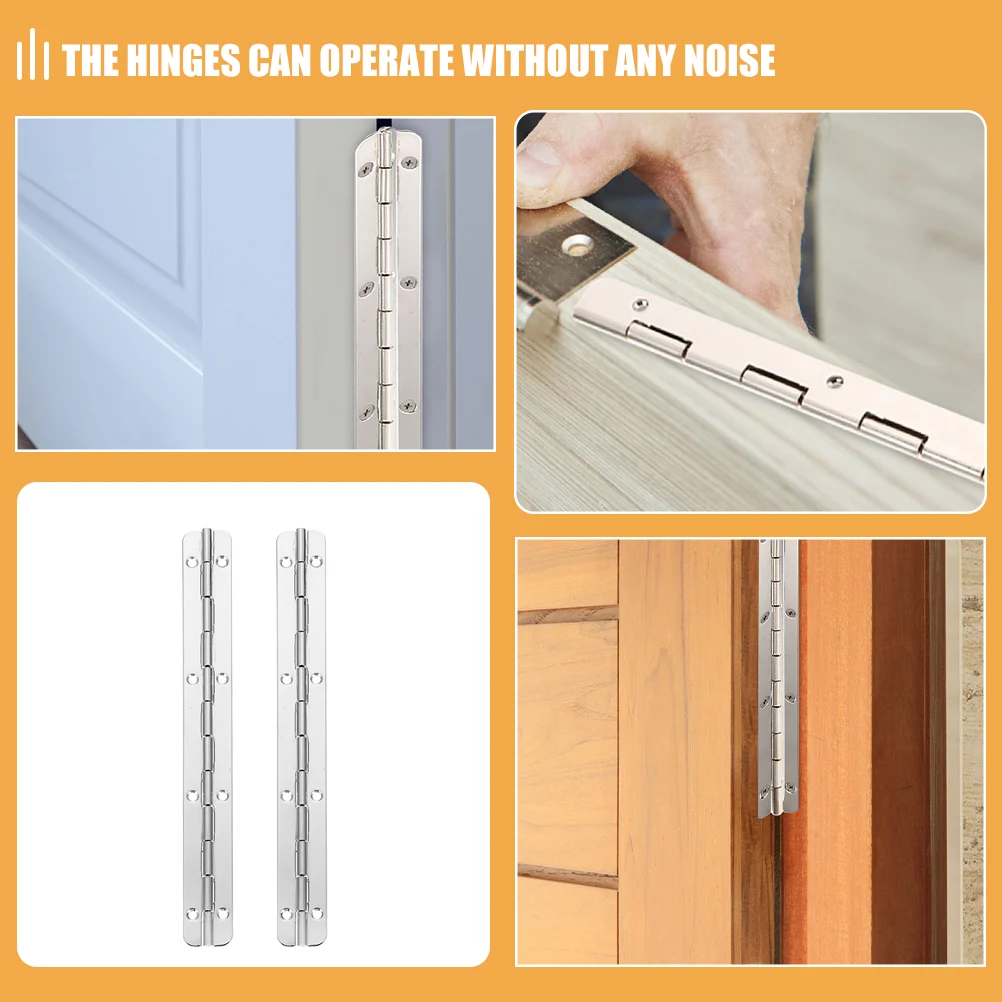 THE HINGES CAN OPERATE WITHOUT ANY NOISE