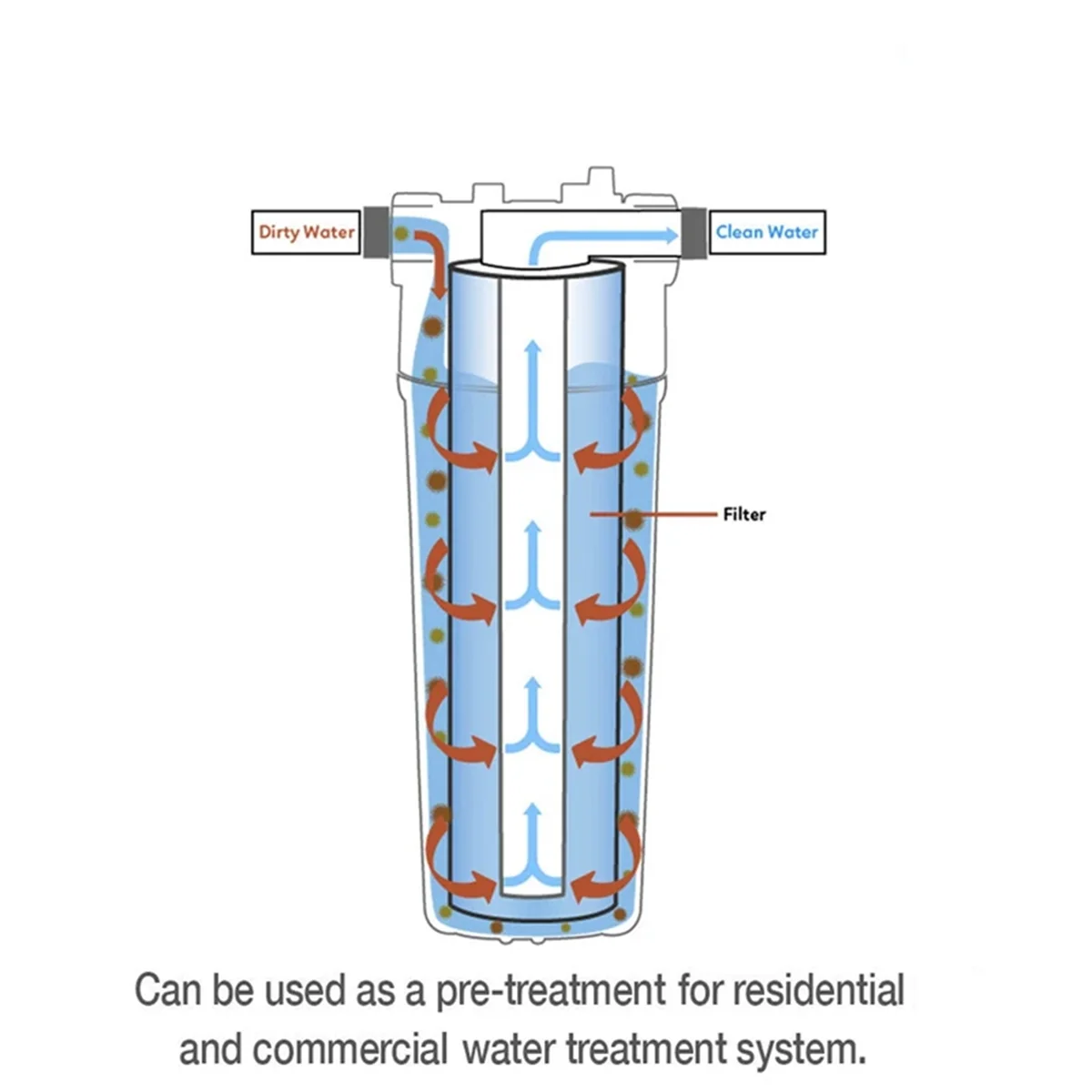 Dirty Water

Clean Water

Filter

Can be used as a pre-treatment for residential and commercial water treatment system.