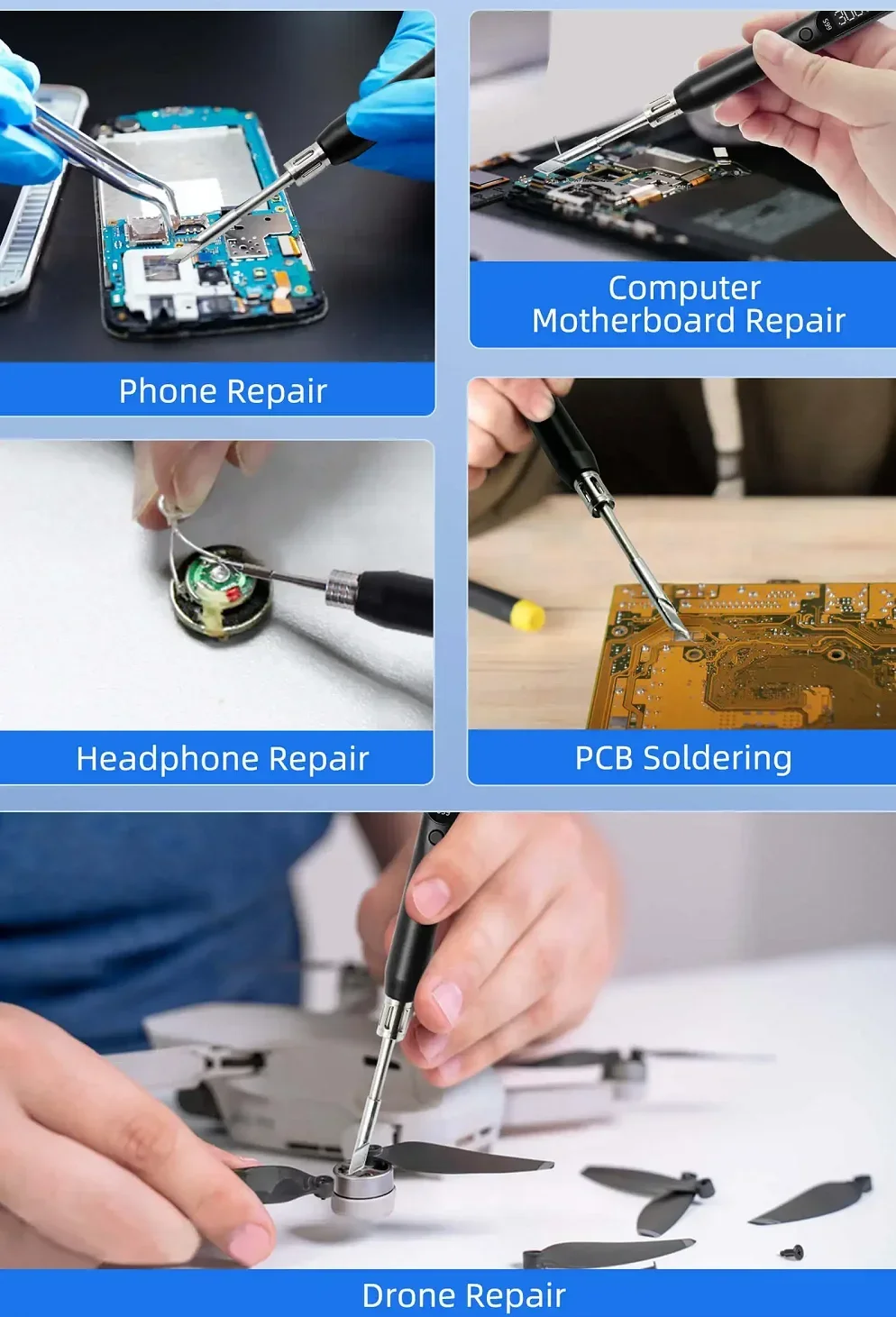 Phone Repair

Computer Motherboard Repair

Headphone Repair

PCB Soldering

Drone Repair