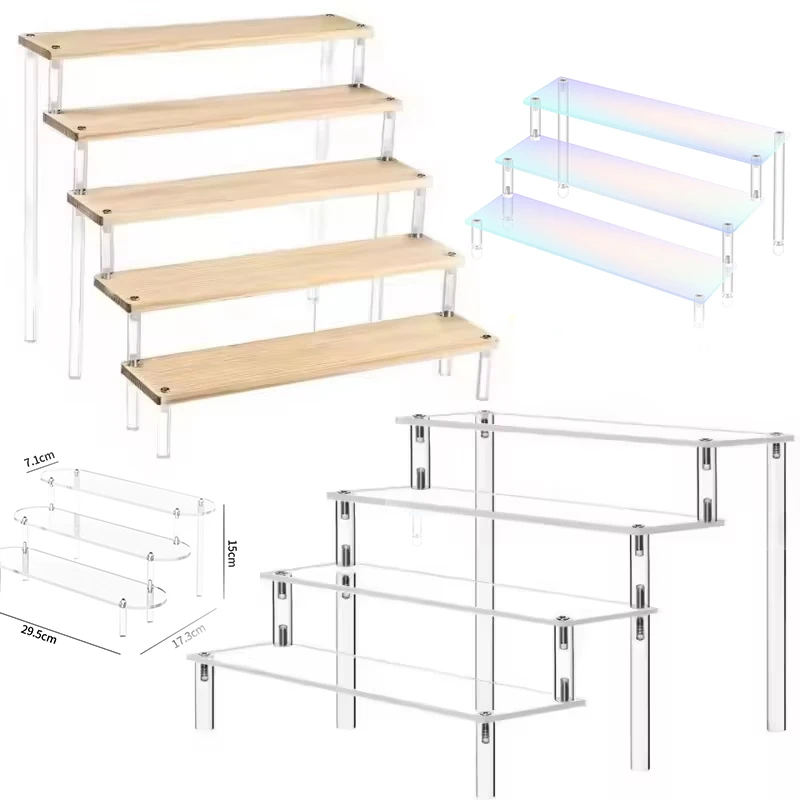 7.1cm

15cm

29.5cm

17.3cm