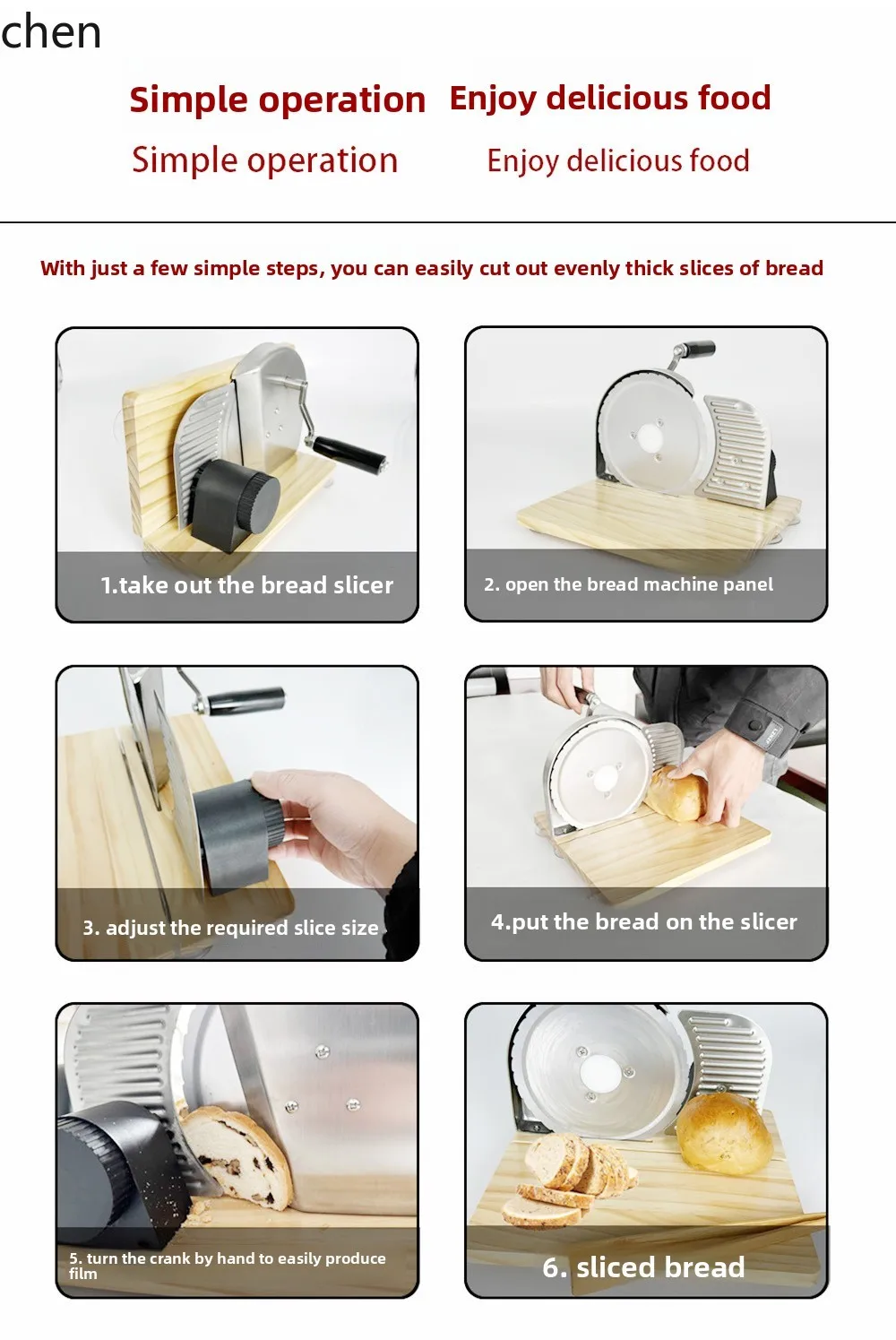 chen

Simple operation Enjoy delicious food

Simple operation Enjoy delicious food

With just a few simple steps, you can easily cut out evenly thick slices of bread

1.take out the bread slicer

2. open the bread machine panel

3. adjust the required slice size

4.put the bread on the slicer

5. turn the crank by hand to easily produce film

6. sliced bread