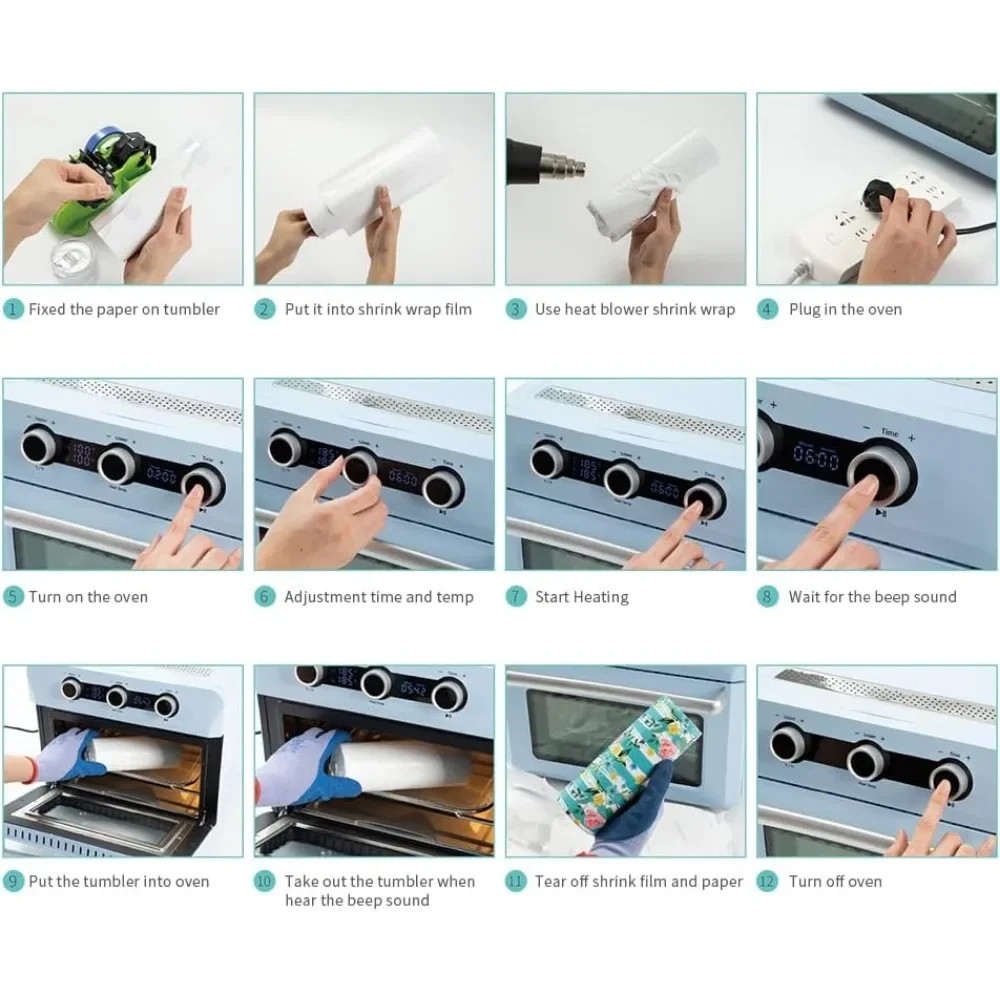 1 Fixed the paper on tumbler

2 Put it into shrink wrap film

3 Use heat blower shrink wrap

4 Plug in the oven

5 Turn on the oven

6 Adjustment time and temp

7 Start Heating

8 Wait for the beep sound

9 Put the tumbler into oven

10 Take out the tumbler when hear the beep sound

11 Tear off shrink film and paper

12 Turn off oven