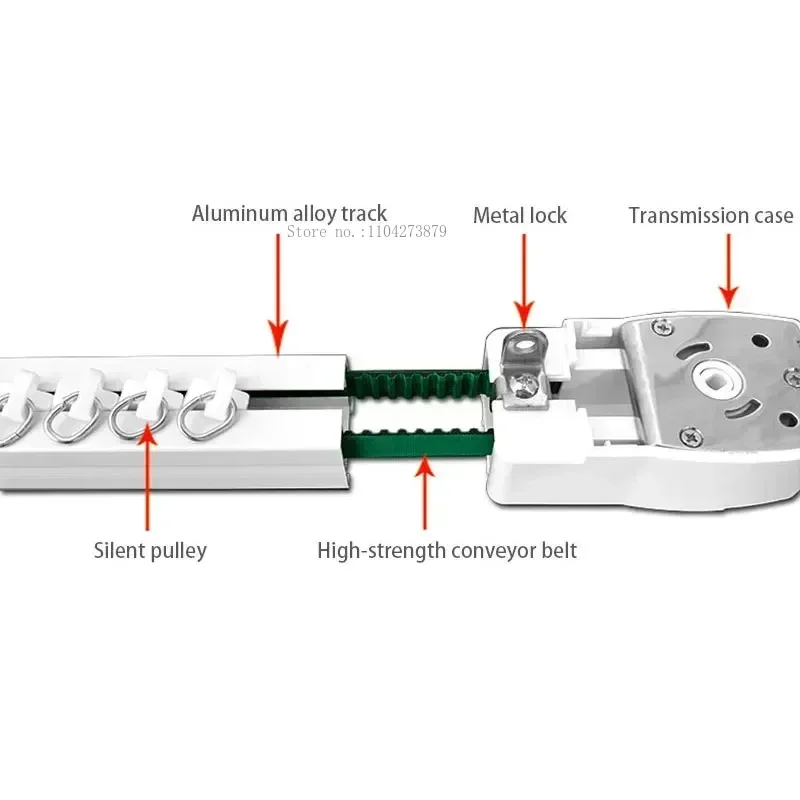 Aluminum alloy track
Store no.:1104273879
Metal lock
Transmission case
Silent pulley
High-strength conveyor belt