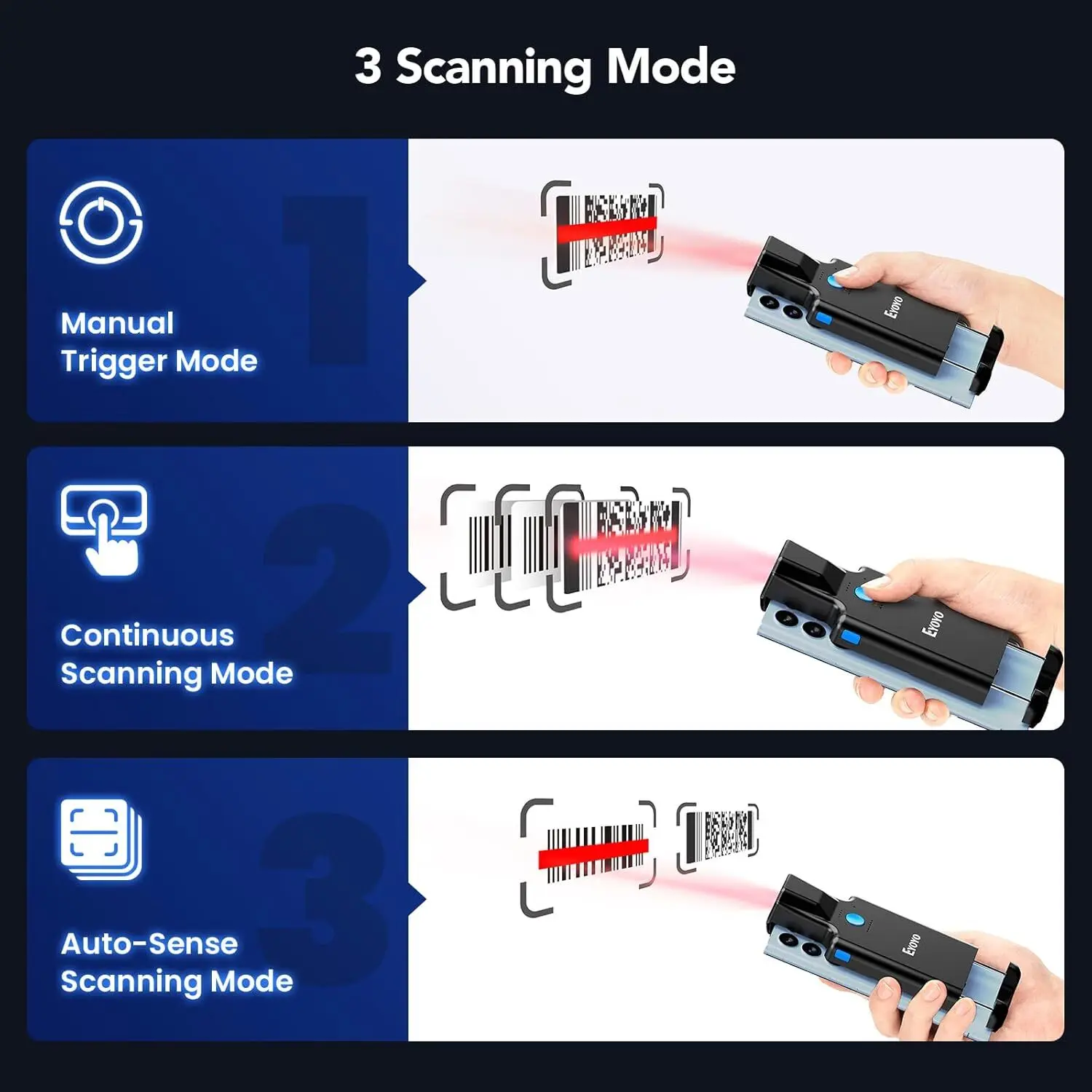 3 Scanning Mode

1

Manual Trigger Mode

Eyoyo

2

Continuous Scanning Mode

Eyoyo

3

Auto-Sense Scanning Mode

Eyoyo