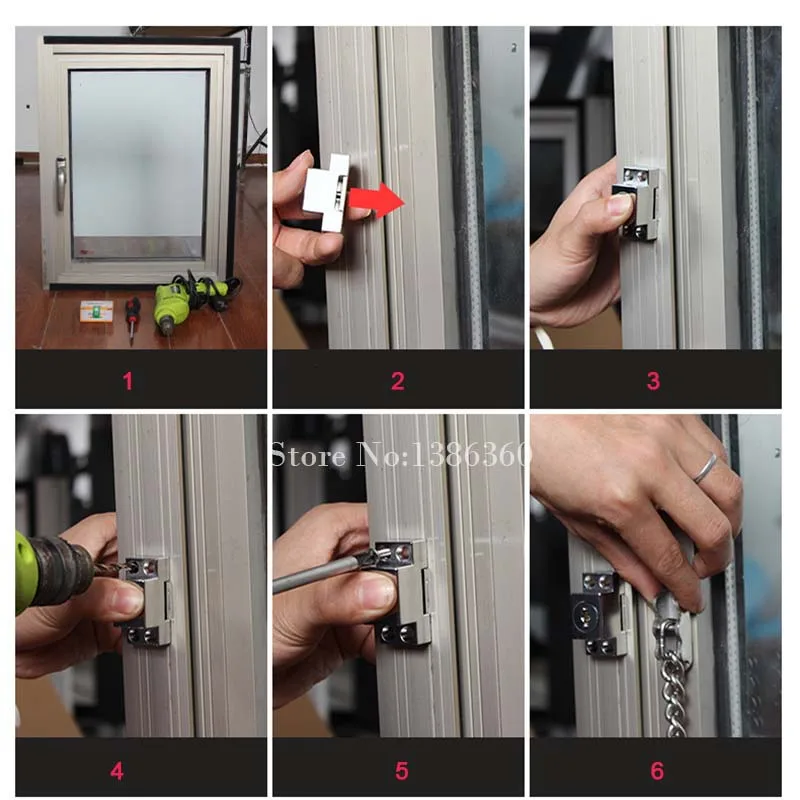 1

2

3

Store No:1386360

4

5

6