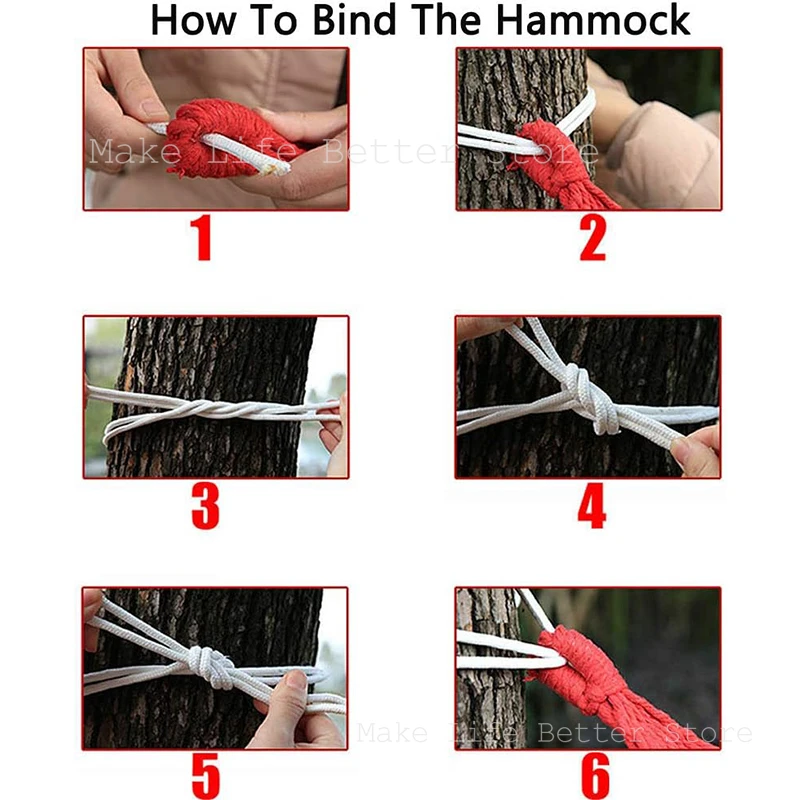 How To Bind The Hammock

Make Life Better Store

1

2

3

4

5

6

Make Life Better Store