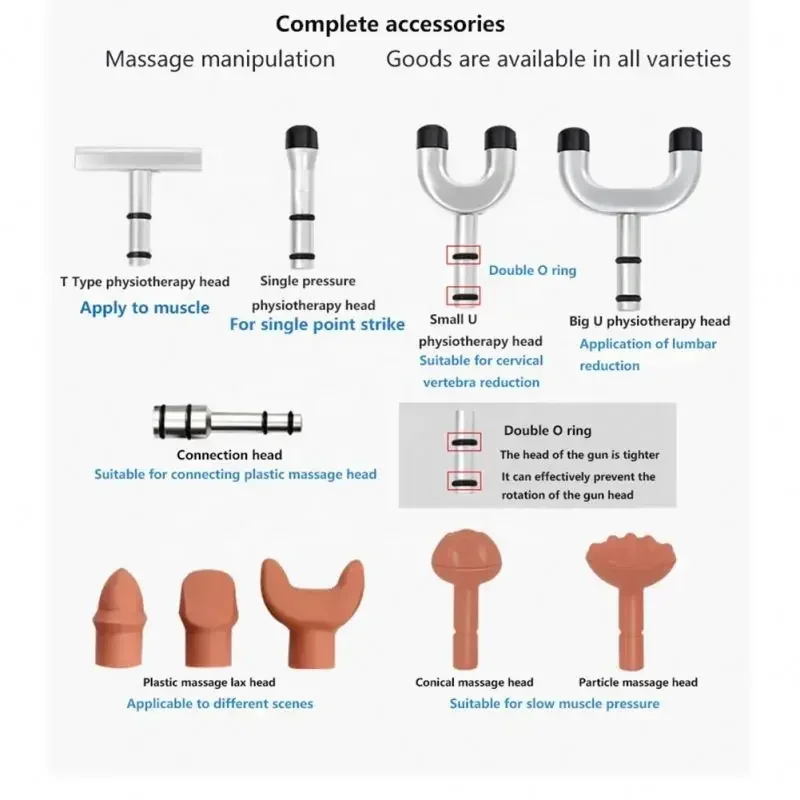 Complete accessories

Massage manipulation

Goods are available in all varieties

T Type physiotherapy head
Apply to muscle

Single pressure physiotherapy head
For single point strike

Double O ring

Small U physiotherapy head
Suitable for cervical vertebra reduction

Big U physiotherapy head
Application of lumbar reduction

Connection head
Suitable for connecting plastic massage head

Double O ring
The head of the gun is tighter
It can effectively prevent the rotation of the gun head

Plastic massage lax head
Applicable to different scenes

Conical massage head

Particle massage head
Suitable for slow muscle pressure