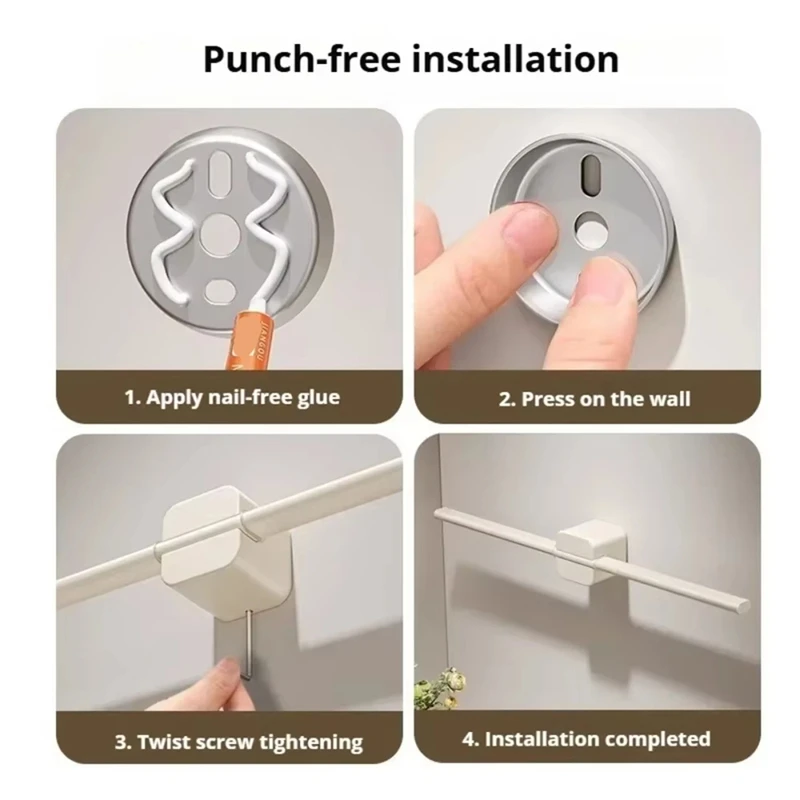 Punch-free installation

1. Apply nail-free glue

2. Press on the wall

3. Twist screw tightening

4. Installation completed