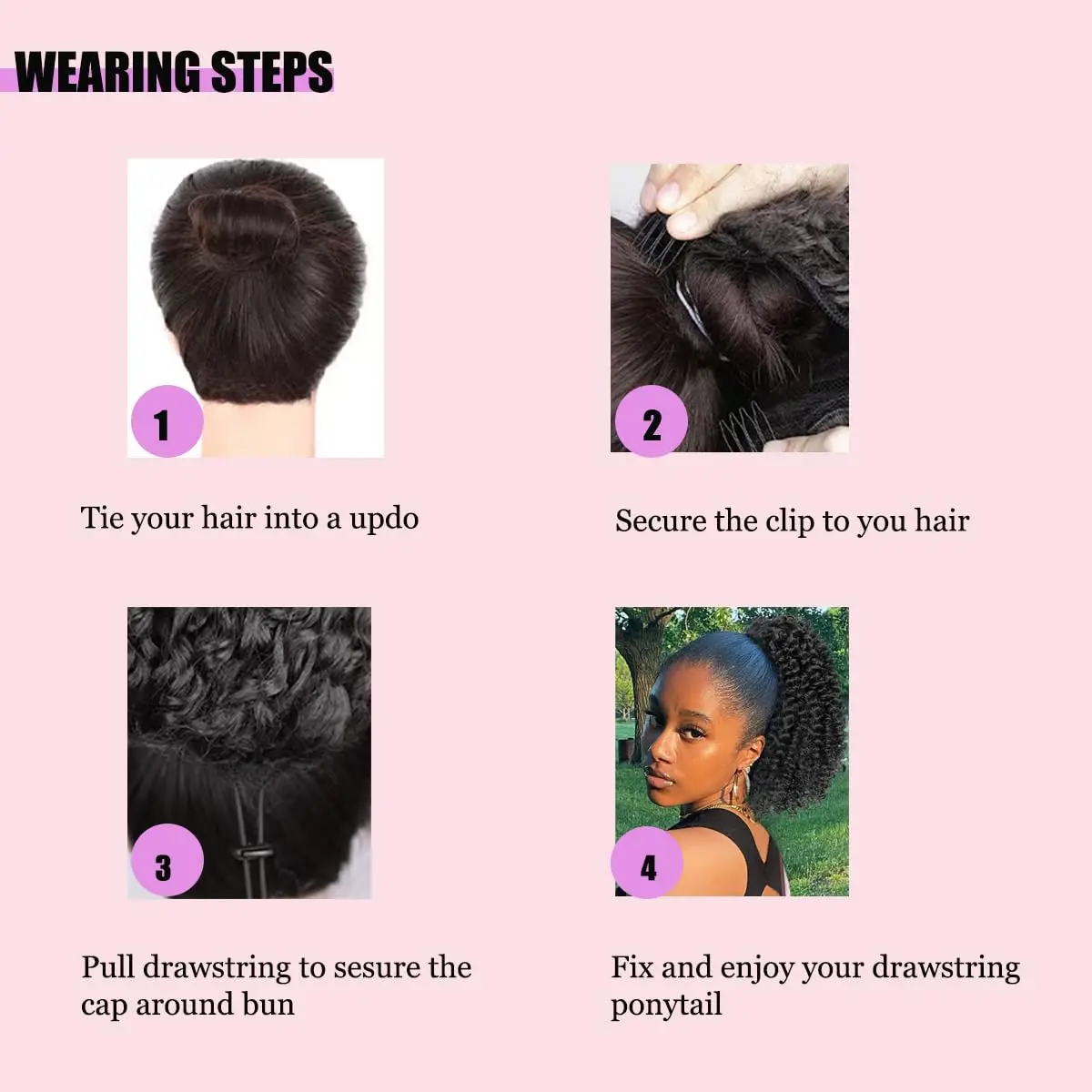 WEARING STEPS

1

Tie your hair into a updo

2

Secure the clip to you hair

3

Pull drawstring to sesure the cap around bun

4

Fix and enjoy your drawstring ponytail