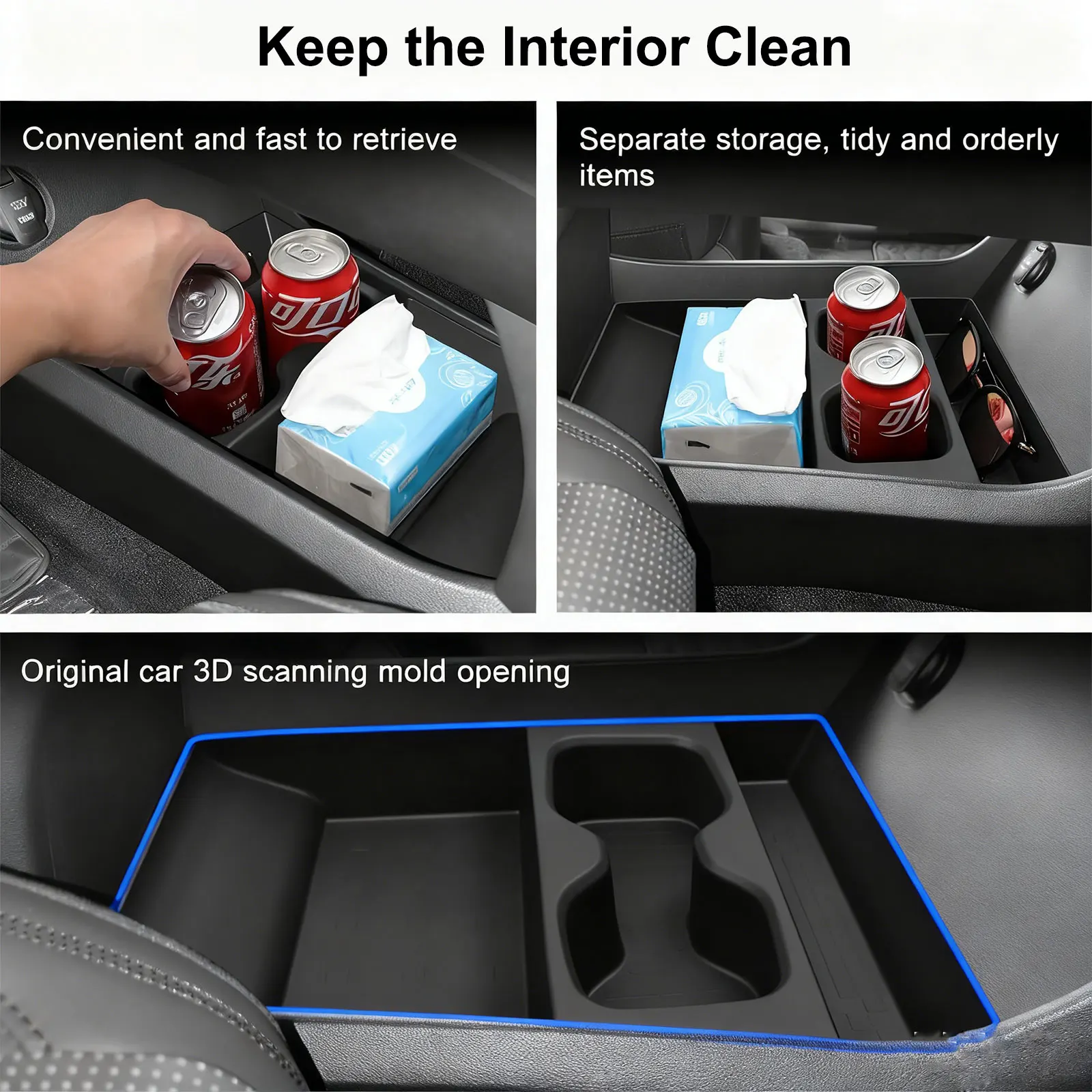 Keep the Interior Clean

Convenient and fast to retrieve

Separate storage, tidy and orderly items

Original car 3D scanning mold opening