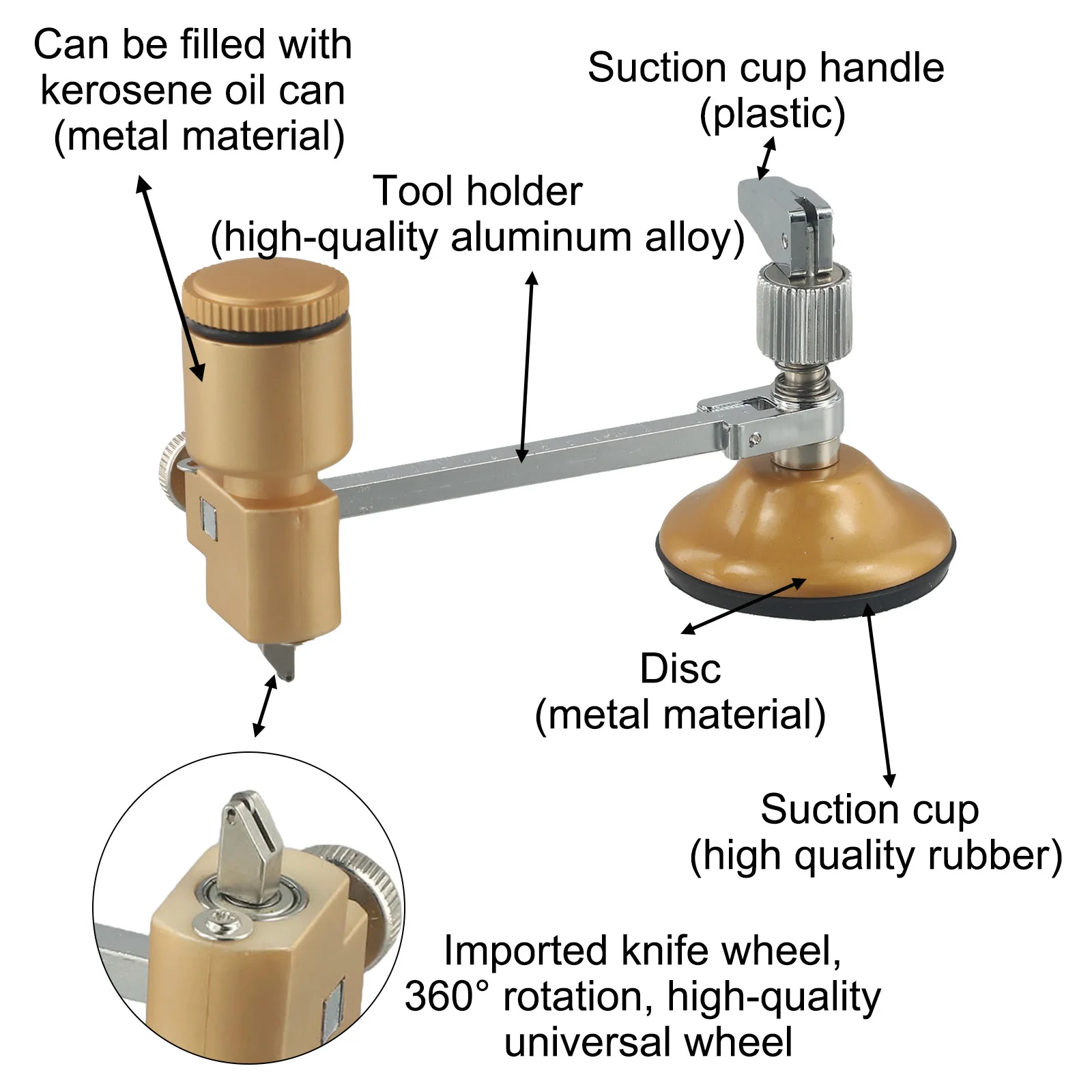 Can be filled with kerosene oil can (metal material)

Suction cup handle (plastic)

Tool holder (high-quality aluminum alloy)

Disc (metal material)

Suction cup (high quality rubber)

Imported knife wheel, 360° rotation, high-quality universal wheel