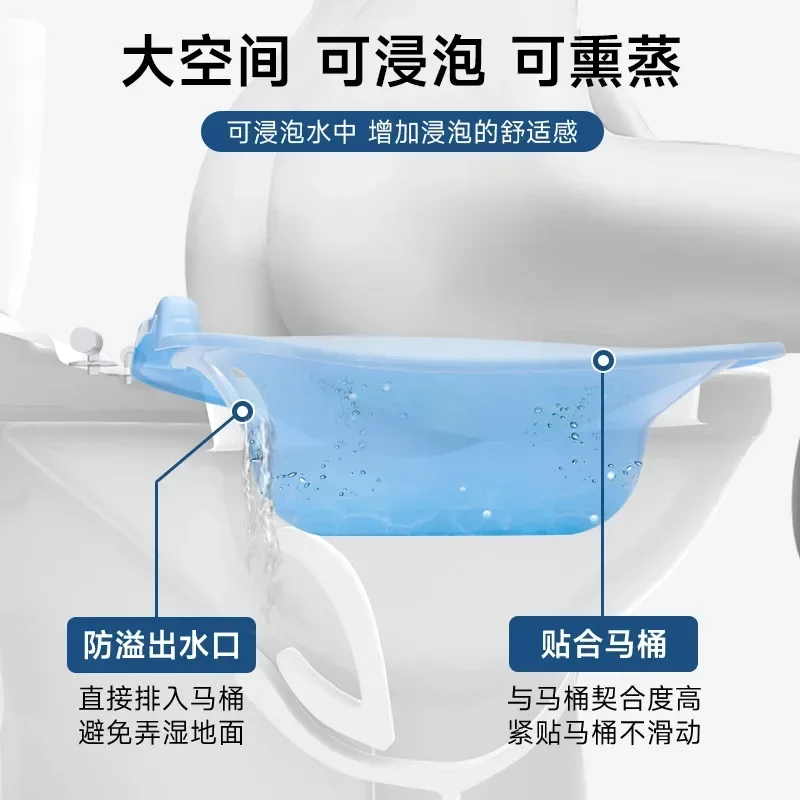 大空间 可浸泡 可熏蒸

可浸泡水中 增加浸泡的舒适感

防溢出水口

直接排入马桶
避免弄湿地面

贴合马桶

与马桶契合度高
紧贴马桶不滑动