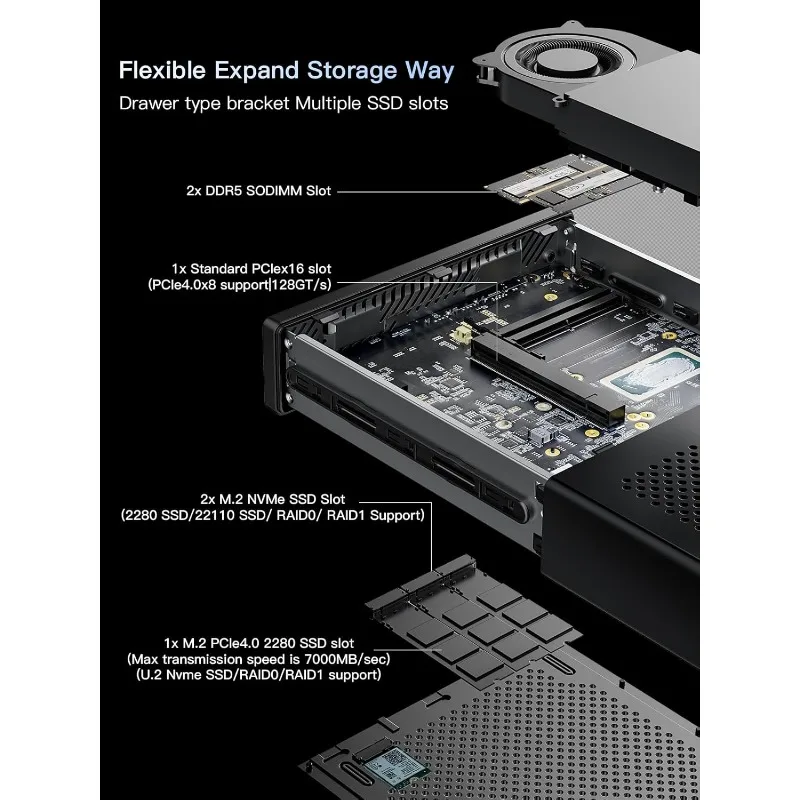 Flexible Expand Storage Way
Drawer type bracket Multiple SSD slots

2x DDR5 SODIMM Slot

1x Standard PCIex16 slot
(PCIe4.0x8 support|128GT/s)

2x M.2 NVMe SSD Slot
(2280 SSD/22110 SSD/ RAID0/ RAID1 Support)

1x M.2 PCIe4.0 2280 SSD slot
(Max transmission speed is 7000MB/sec)
(U.2 Nvme SSD/RAID0/RAID1 support)