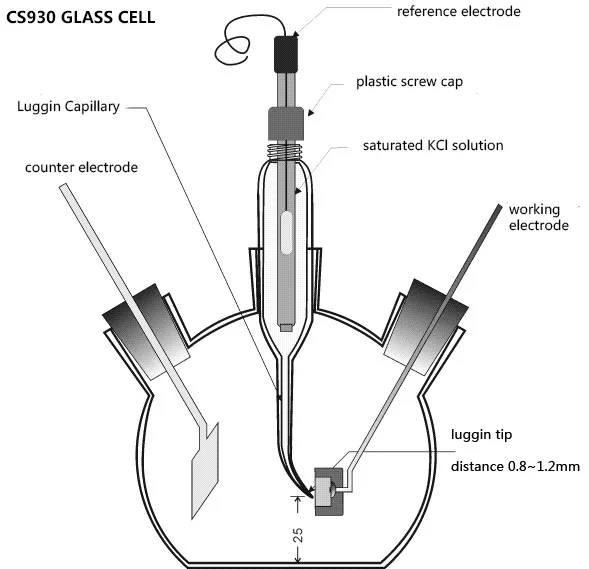 CS930 GLASS CELL

reference electrode

plastic screw cap

Luggin Capillary

saturated KCl solution

counter electrode

working electrode

luggin tip

distance 0.8~1.2mm

25