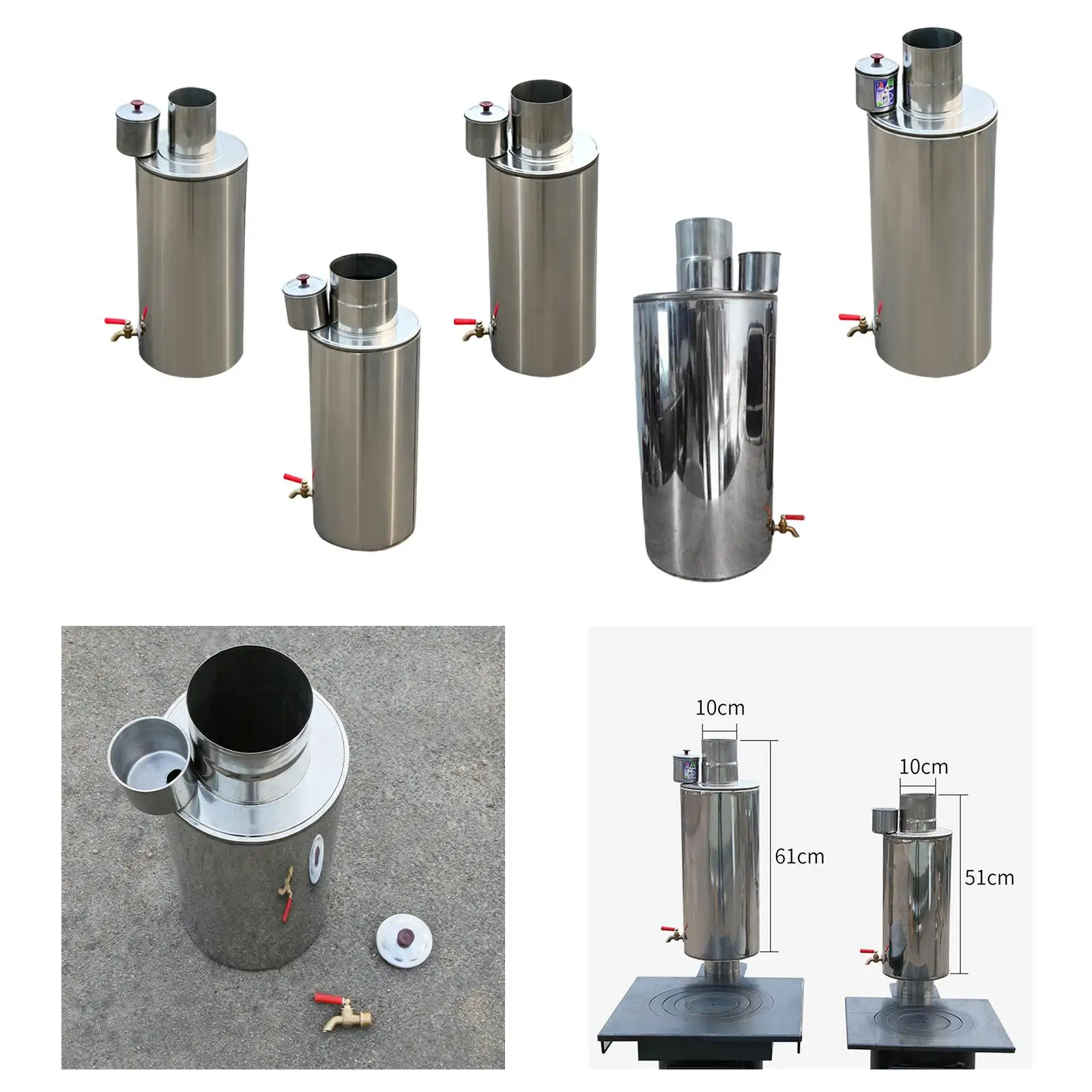 10cm

61cm

10cm

51cm