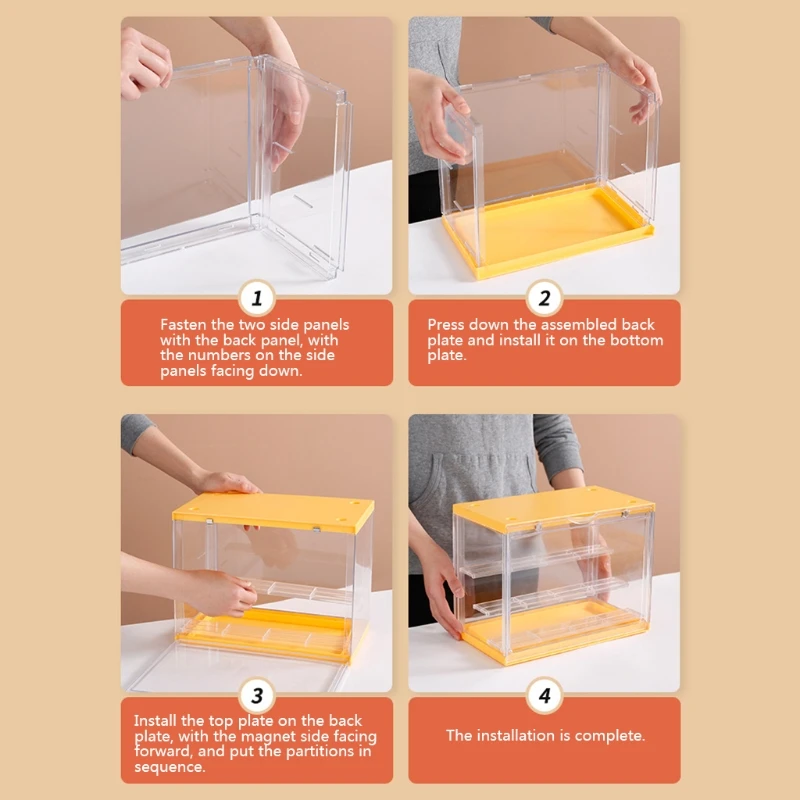 1

Fasten the two side panels with the back panel, with the numbers on the side panels facing down.

2

Press down the assembled back plate and install it on the bottom plate.

3

Install the top plate on the back plate, with the magnet side facing forward, and put the partitions in sequence.

4

The installation is complete.