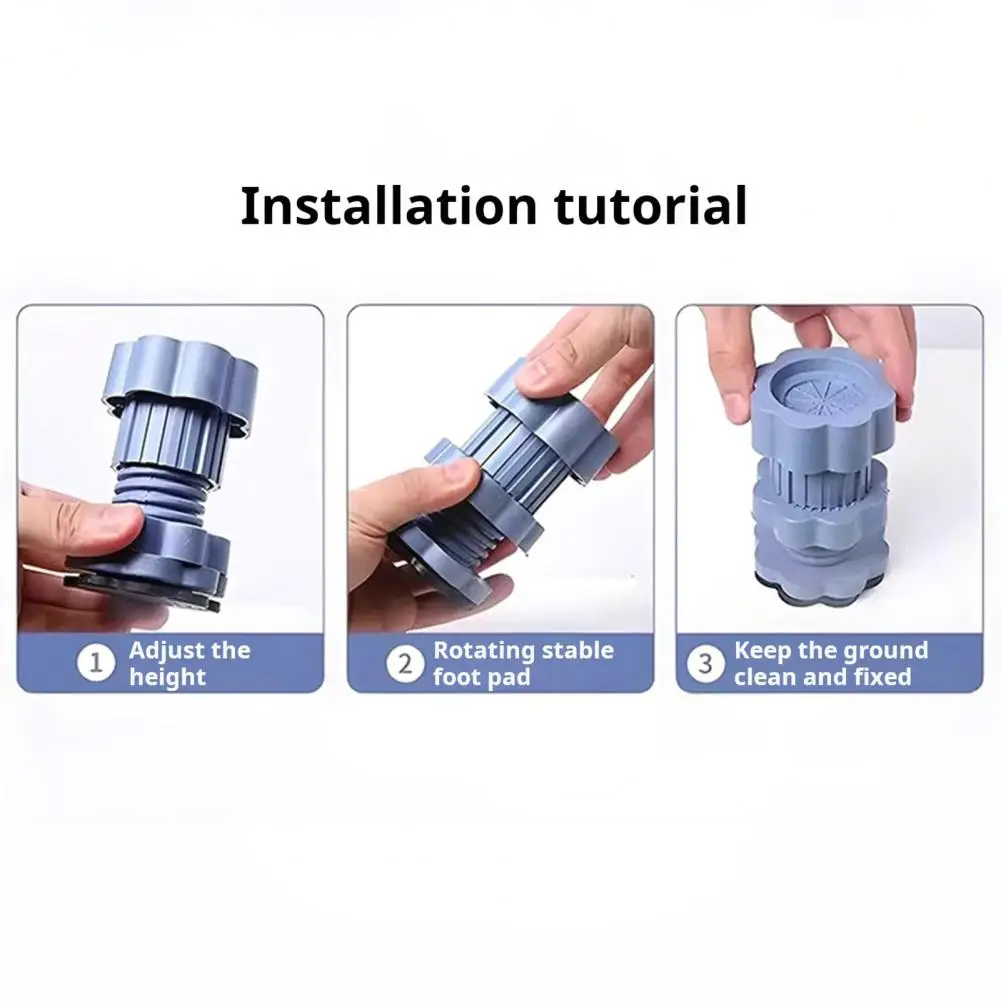 Installation tutorial

1 Adjust the height

2 Rotating stable foot pad

3 Keep the ground clean and fixed