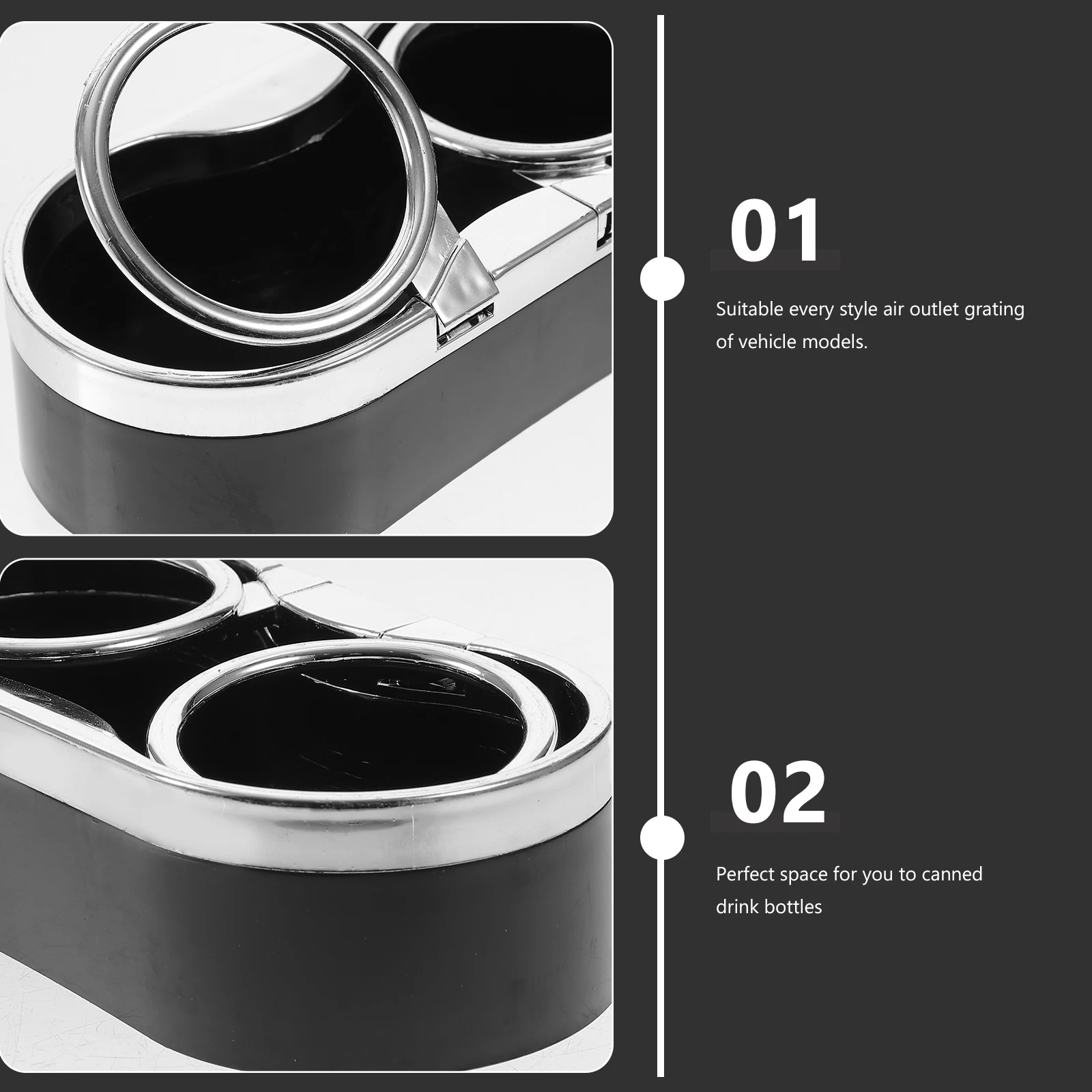 01

Suitable every style air outlet grating of vehicle models.

02

Perfect space for you to canned drink bottles