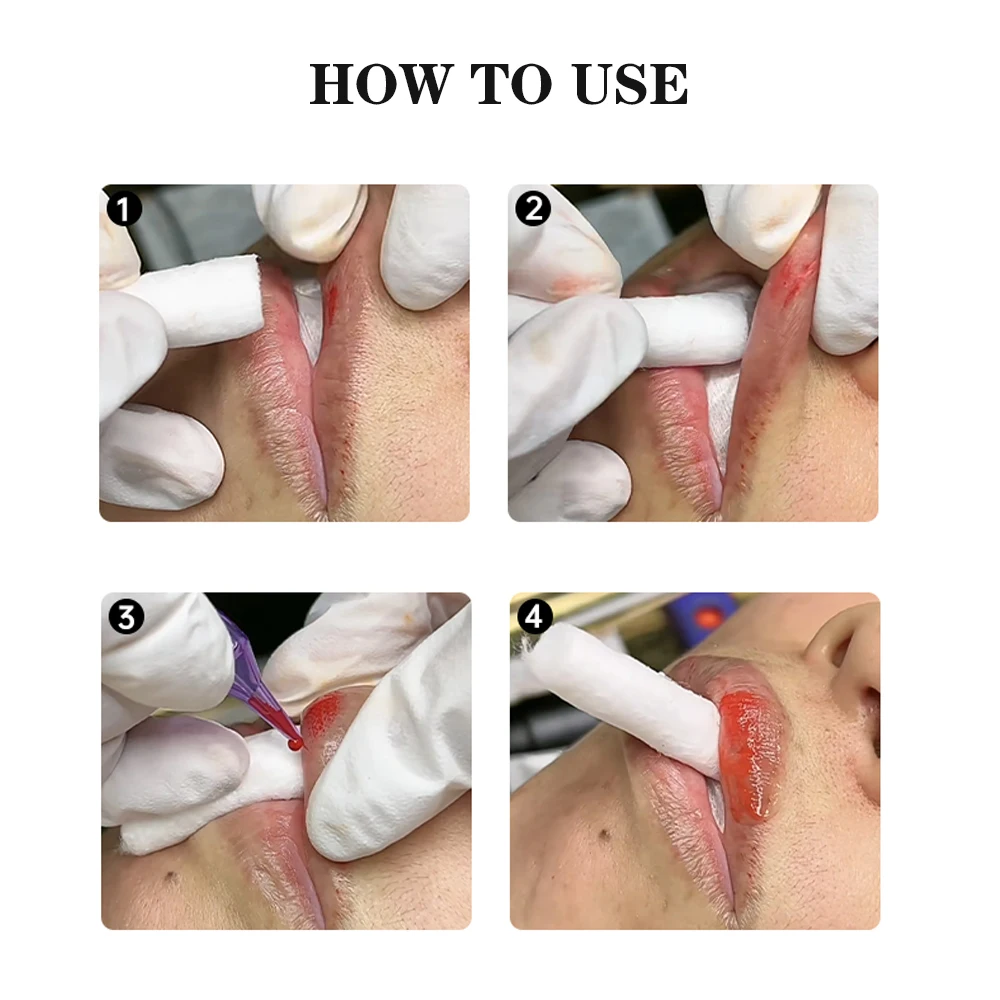 HOW TO USE

1

2

3

4