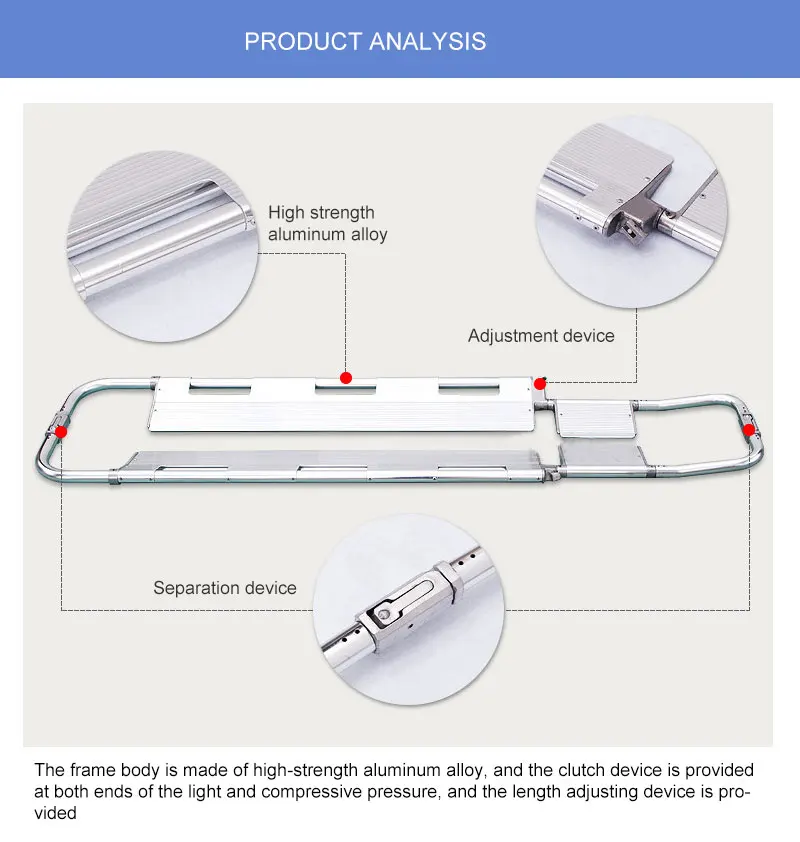 PRODUCT ANALYSIS

High strength aluminum alloy

Adjustment device

Separation device

The frame body is made of high-strength aluminum alloy, and the clutch device is provided at both ends of the light and compressive pressure, and the length adjusting device is provided