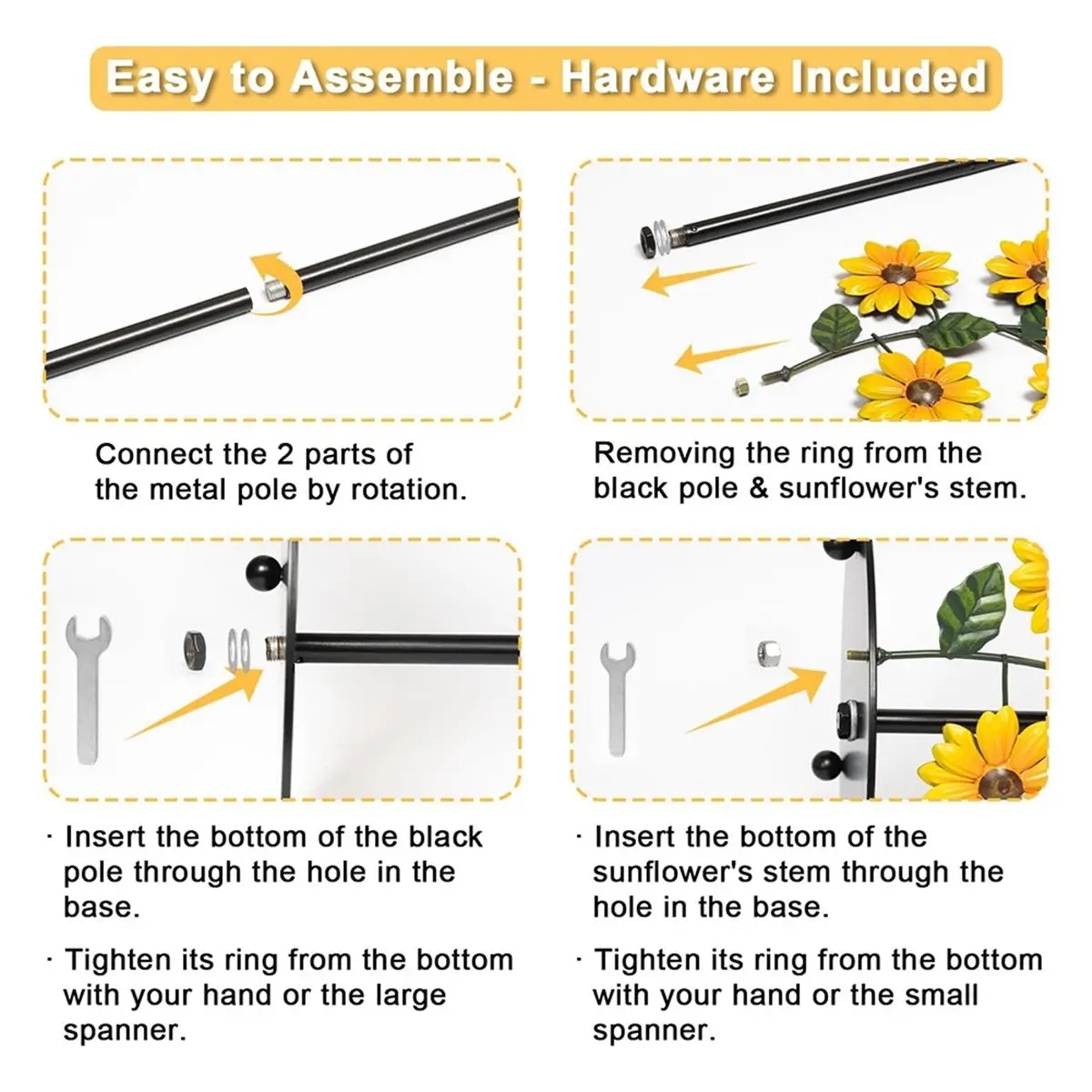 Easy to Assemble - Hardware Included

Connect the 2 parts of the metal pole by rotation.

Removing the ring from the black pole & sunflower's stem.

· Insert the bottom of the black pole through the hole in the base.

· Tighten its ring from the bottom with your hand or the large spanner.

· Insert the bottom of the sunflower's stem through the hole in the base.

· Tighten its ring from the bottom with your hand or the small spanner.