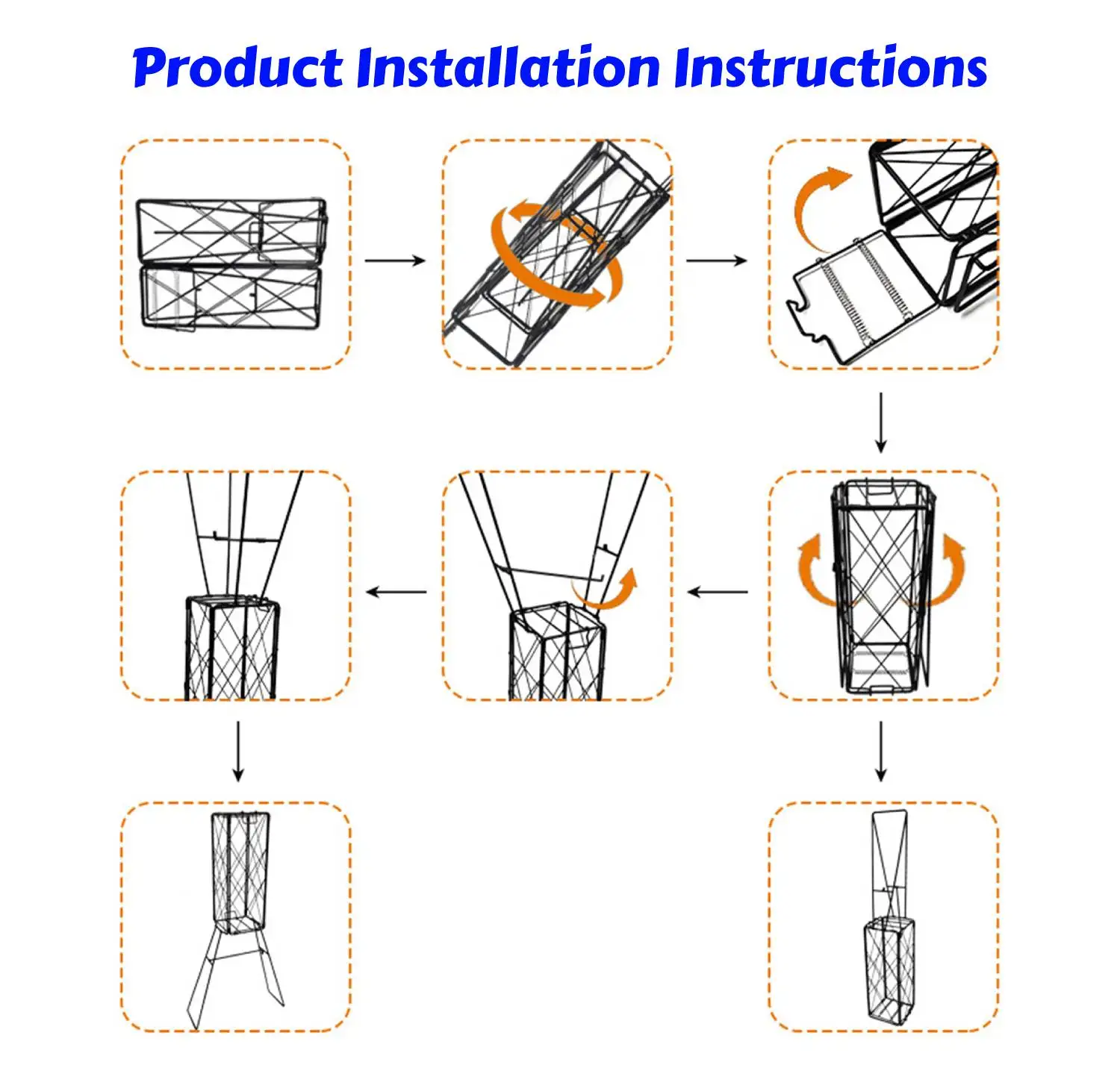 Product Installation Instructions